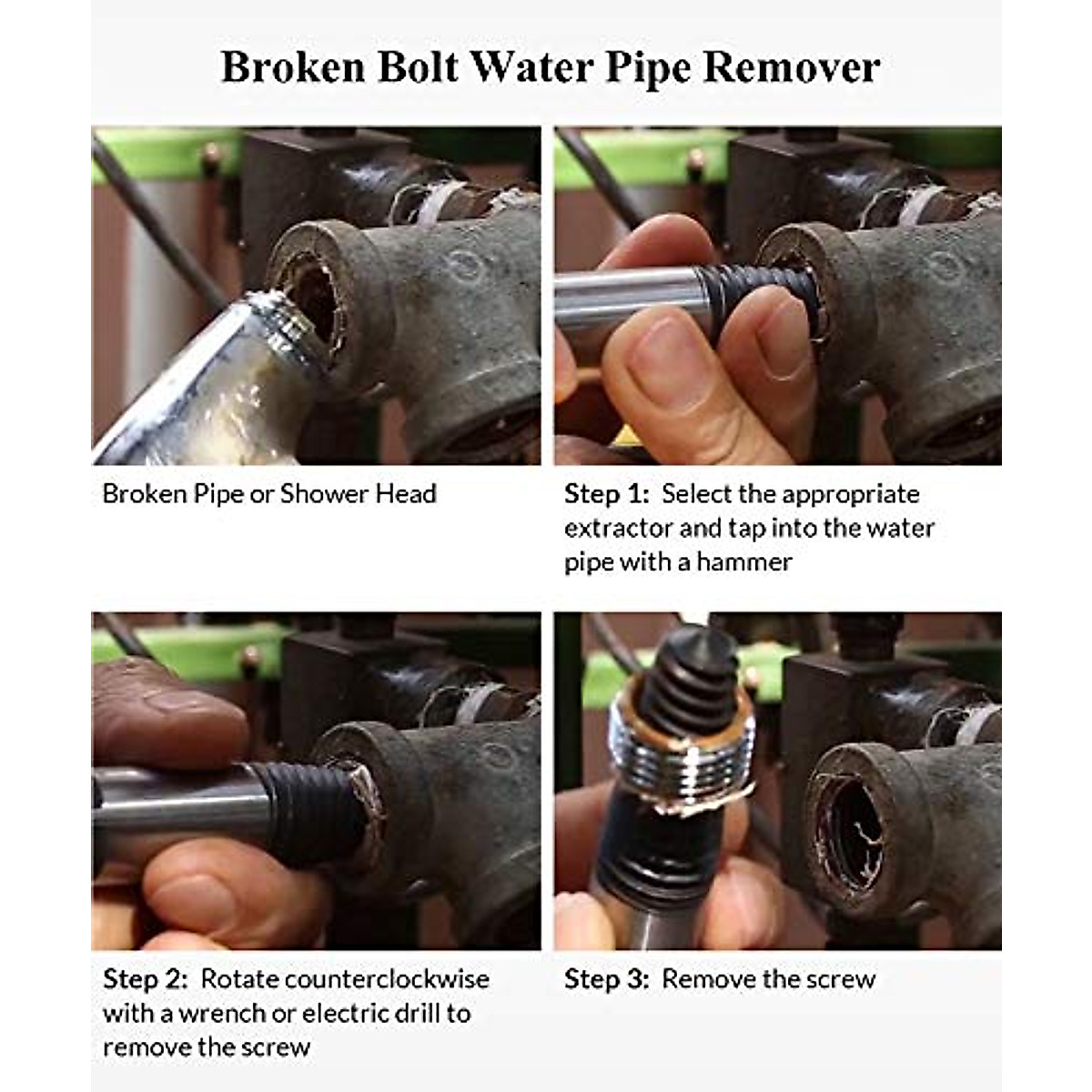 Broken Bolt Water Pipe Remover

Broken Pipe or Shower Head

Step 1: Select the appropriate extractor and tap into the water pipe with a hammer

Step 2: Rotate counterclockwise with a wrench or electric drill to remove the screw

Step 3: Remove the screw