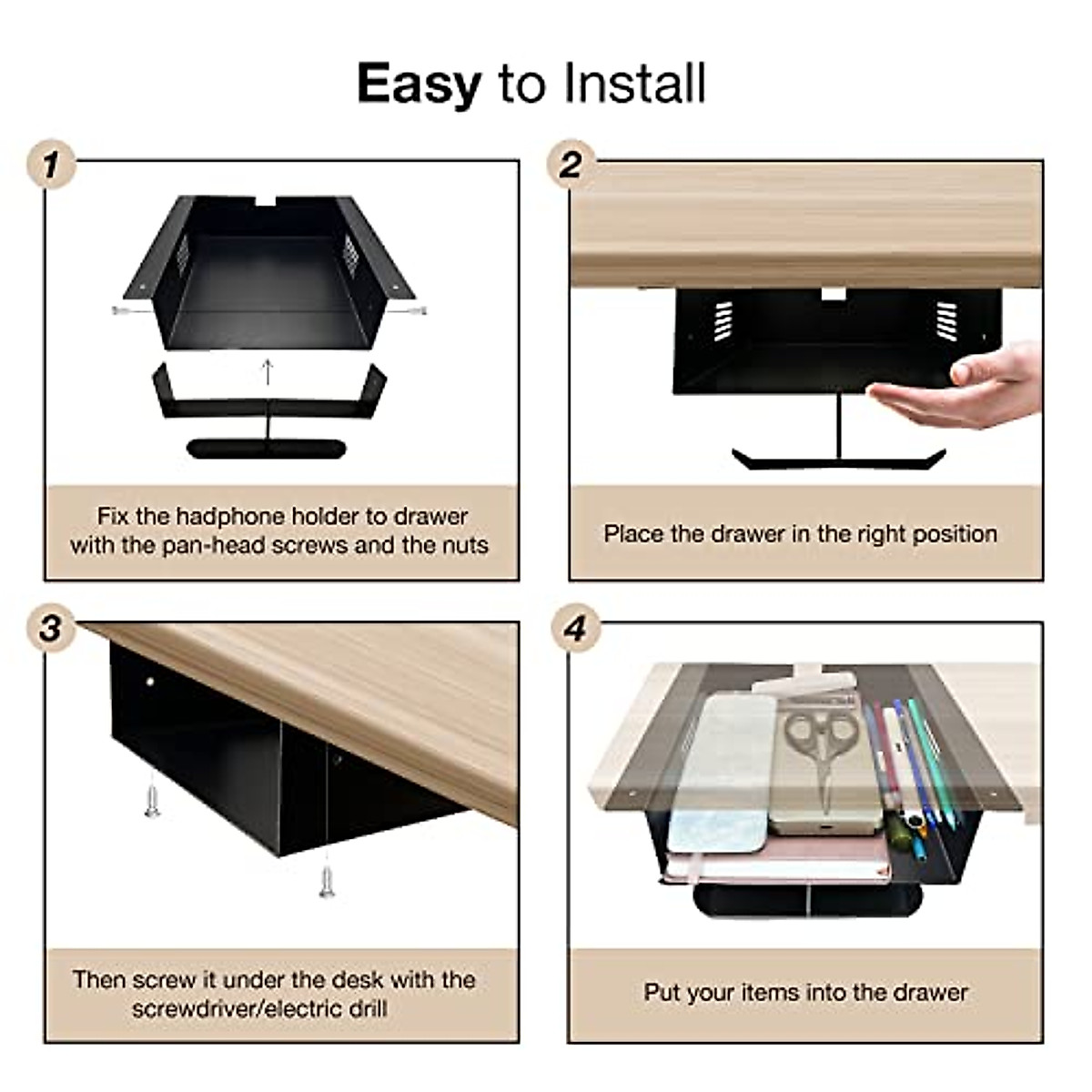 Easy to Install

1

Fix the hadphone holder to drawer with the pan-head screws and the nuts

2

Place the drawer in the right position

3

Then screw it under the desk with the screwdriver/electric drill

4

Put your items into the drawer