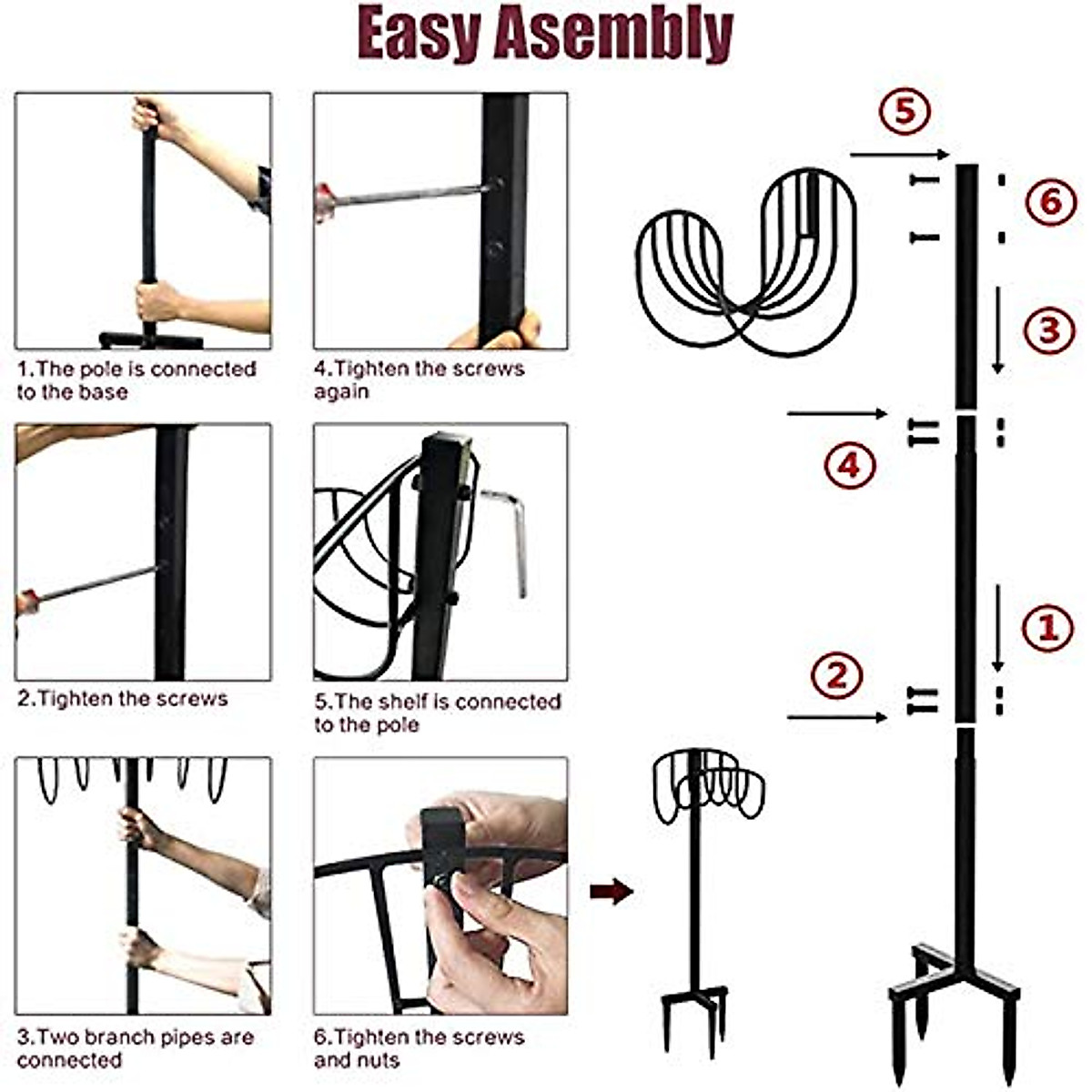 Easy Asembly

1.The pole is connected to the base

2.Tighten the screws

3.Two branch pipes are connected

4.Tighten the screws again

5.The shelf is connected to the pole

6.Tighten the screws and nuts

5

6

3

4

1

2