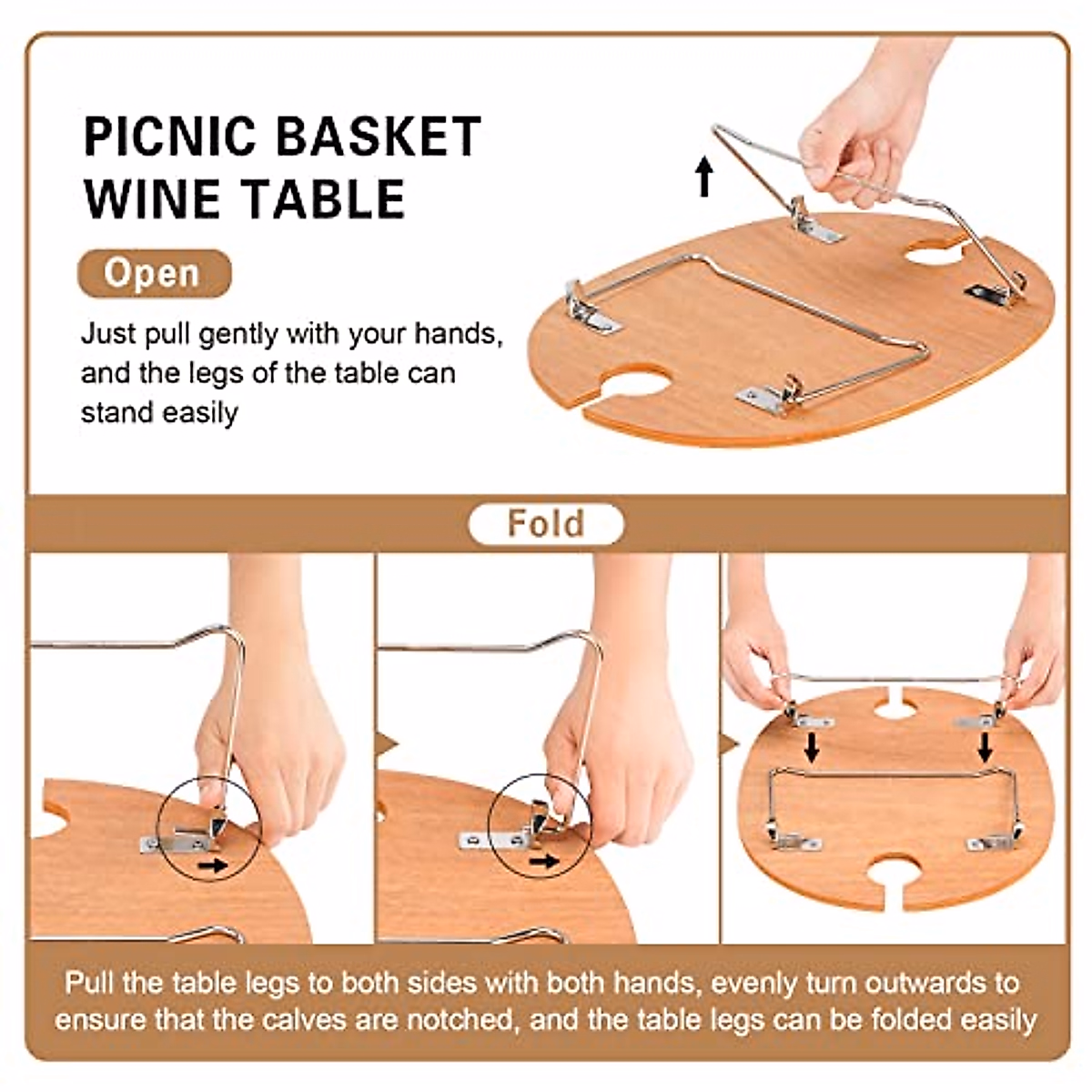 PICNIC BASKET WINE TABLE

Open

Just pull gently with your hands, and the legs of the table can stand easily

Fold

Pull the table legs to both sides with both hands, evenly turn outwards to ensure that the calves are notched, and the table legs can be folded easily