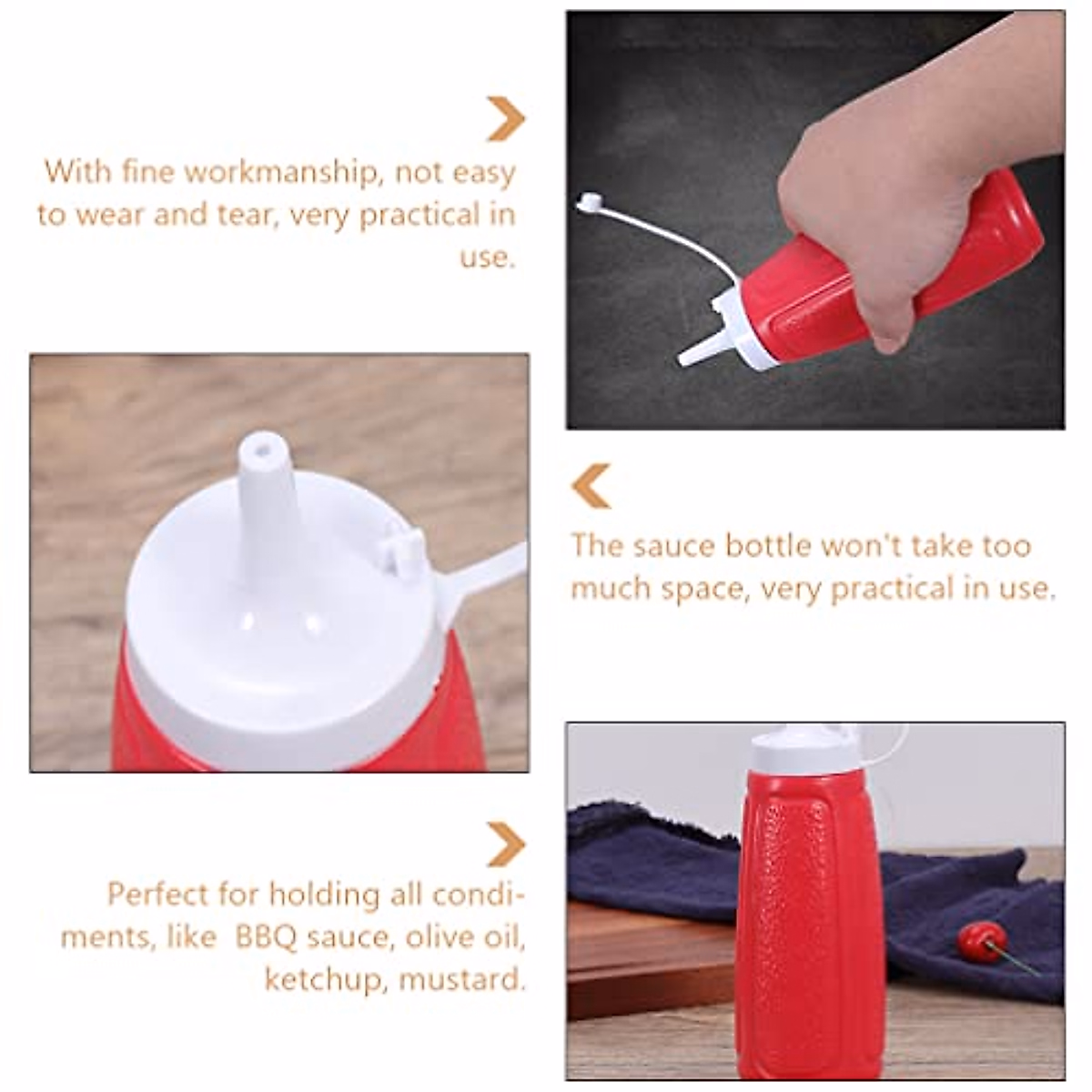 With fine workmanship, not easy to wear and tear, very practical in use.

The sauce bottle won't take too much space, very practical in use.

Perfect for holding all condiments, like BBQ sauce, olive oil, ketchup, mustard.