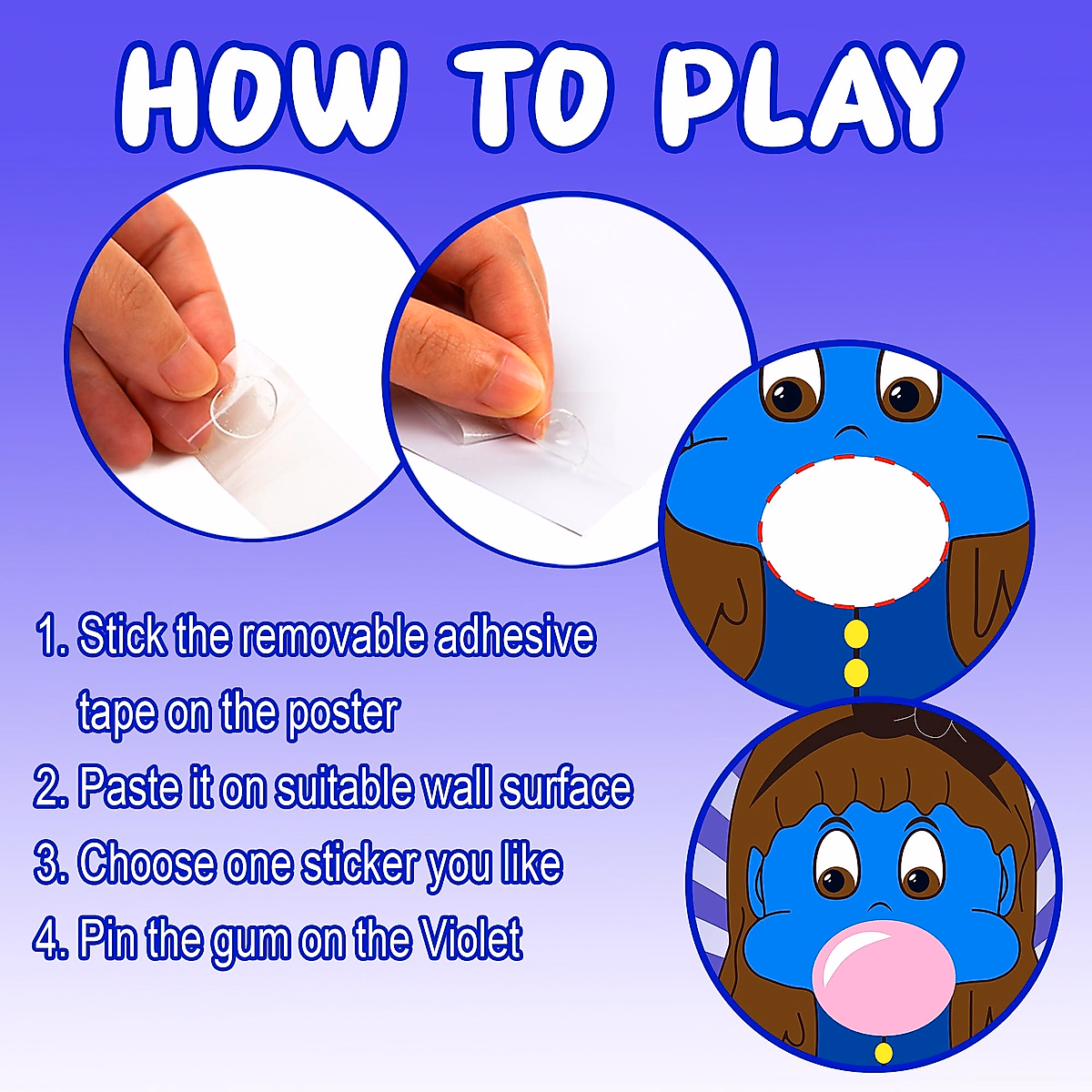 HOW TO PLAY

1. Stick the removable adhesive tape on the poster
2. Paste it on suitable wall surface
3. Choose one sticker you like
4. Pin the gum on the Violet