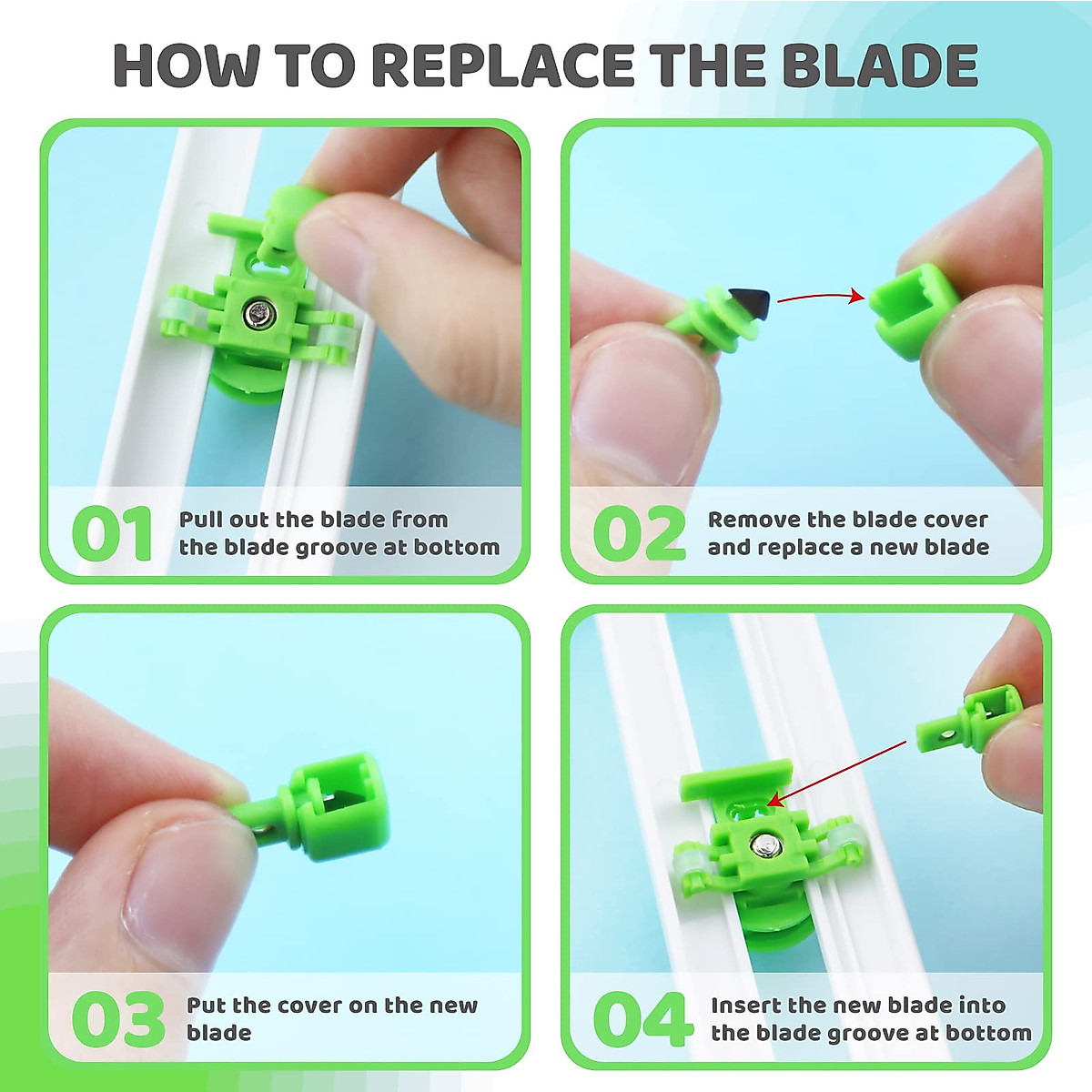 HOW TO REPLACE THE BLADE

01 Pull out the blade from the blade groove at bottom

02 Remove the blade cover and replace a new blade

03 Put the cover on the new blade

04 Insert the new blade into the blade groove at bottom