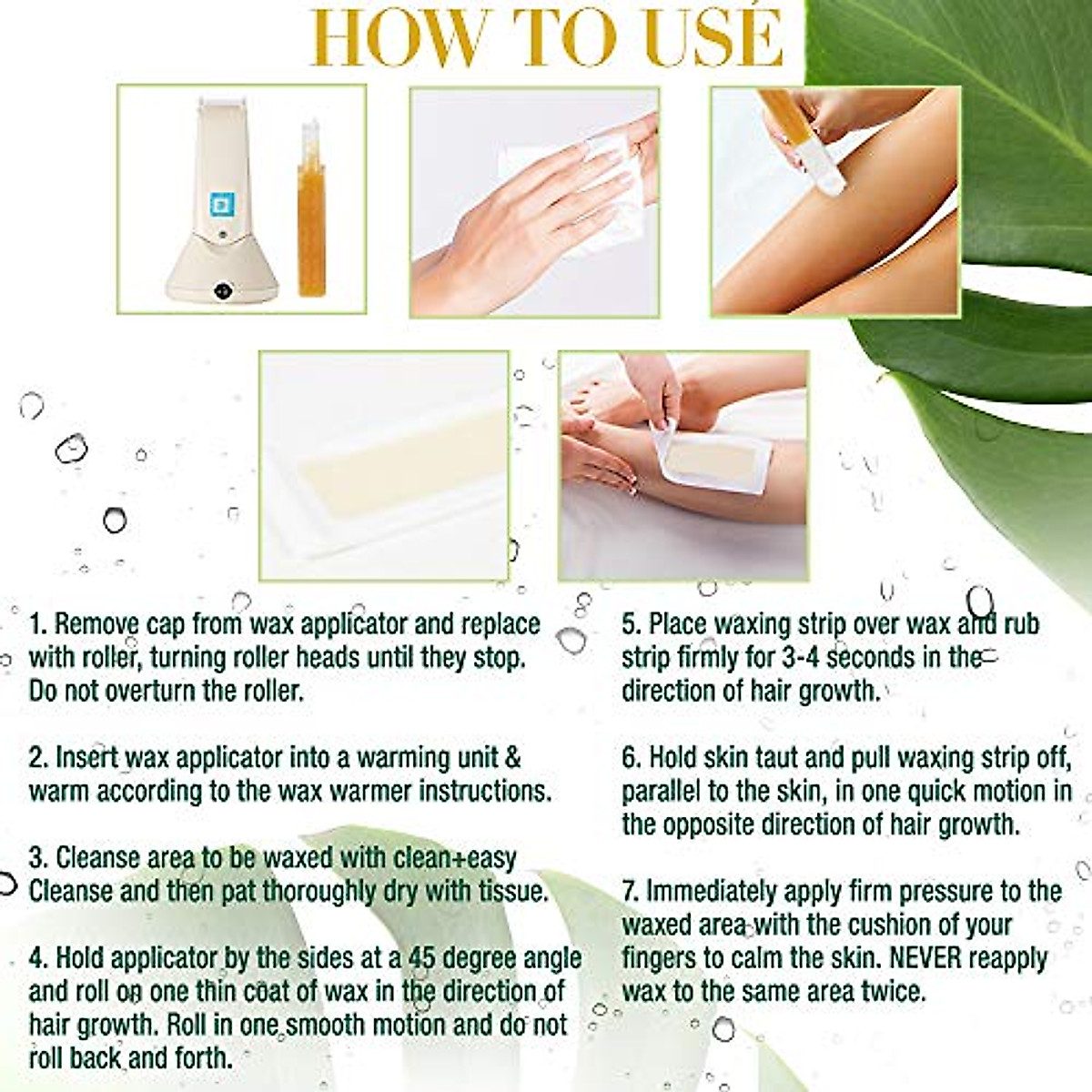 HOW TO USE

1. Remove cap from wax applicator and replace with roller, turning roller heads until they stop. Do not overturn the roller.

2. Insert wax applicator into a warming unit & warm according to the wax warmer instructions.

3. Cleanse area to be waxed with clean+easy Cleanse and then pat thoroughly dry with tissue.

4. Hold applicator by the sides at a 45 degree angle and roll on one thin coat of wax in the direction of hair growth. Roll in one smooth motion and do not roll back and forth.

5. Place waxing strip over wax and rub strip firmly for 3-4 seconds in the direction of hair growth.

6. Hold skin taut and pull waxing strip off, parallel to the skin, in one quick motion in the opposite direction of hair growth.

7. Immediately apply firm pressure to the waxed area with the cushion of your fingers to calm the skin. NEVER reapply wax to the same area twice.