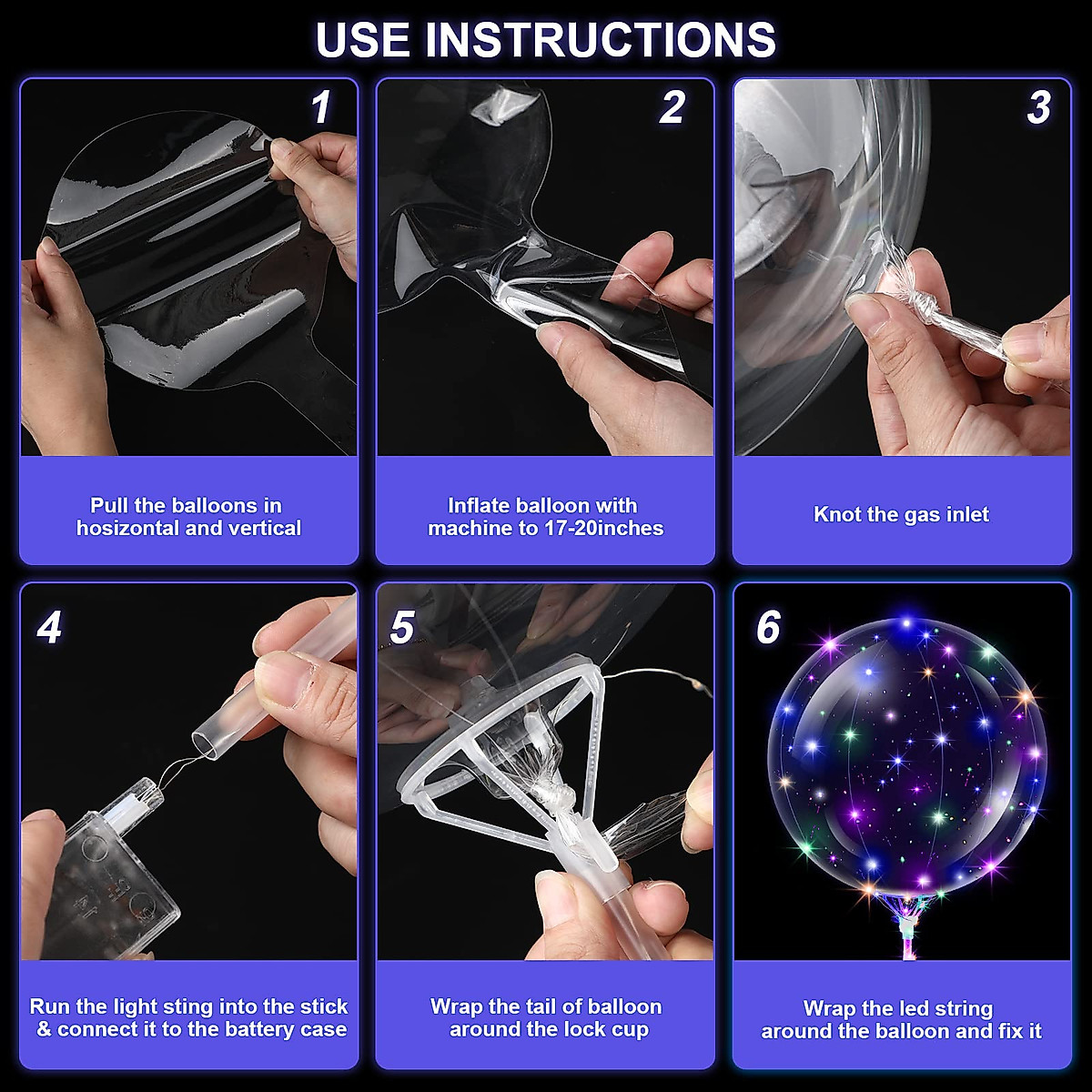 USE INSTRUCTIONS

1

Pull the balloons in hosizontal and vertical

2

Inflate balloon with machine to 17-20inches

3

Knot the gas inlet

4

Run the light sting into the stick & connect it to the battery case

5

Wrap the tail of balloon around the lock cup

6

Wrap the led string around the balloon and fix it