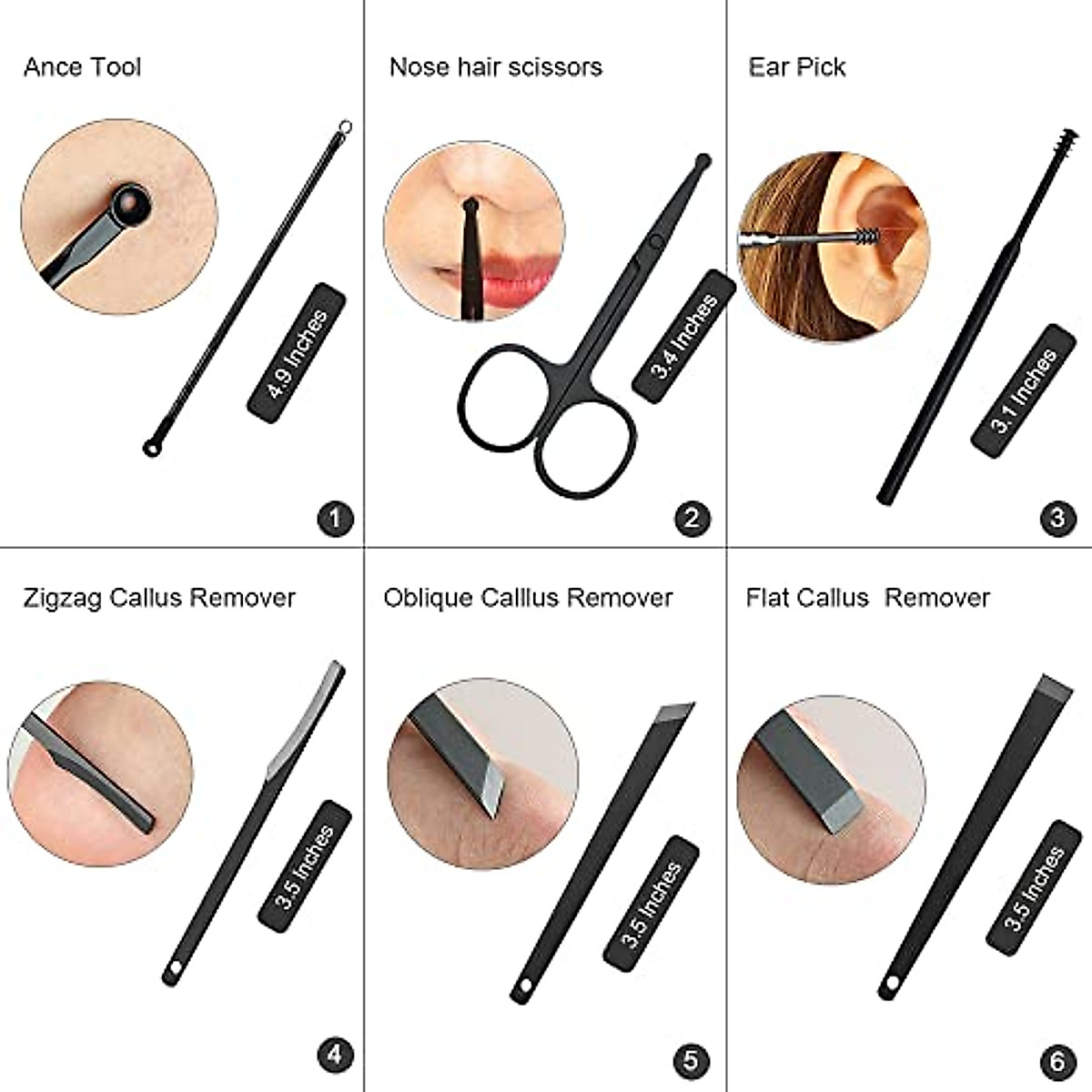 Ance Tool

4.9 Inches

1

Nose hair scissors

3.4 Inches

2

Ear Pick

3.1 Inches

3

Zigzag Callus Remover

3.5 Inches

4

Oblique Calllus Remover

3.5 Inches

5

Flat Callus  Remover

3.5 Inches

6