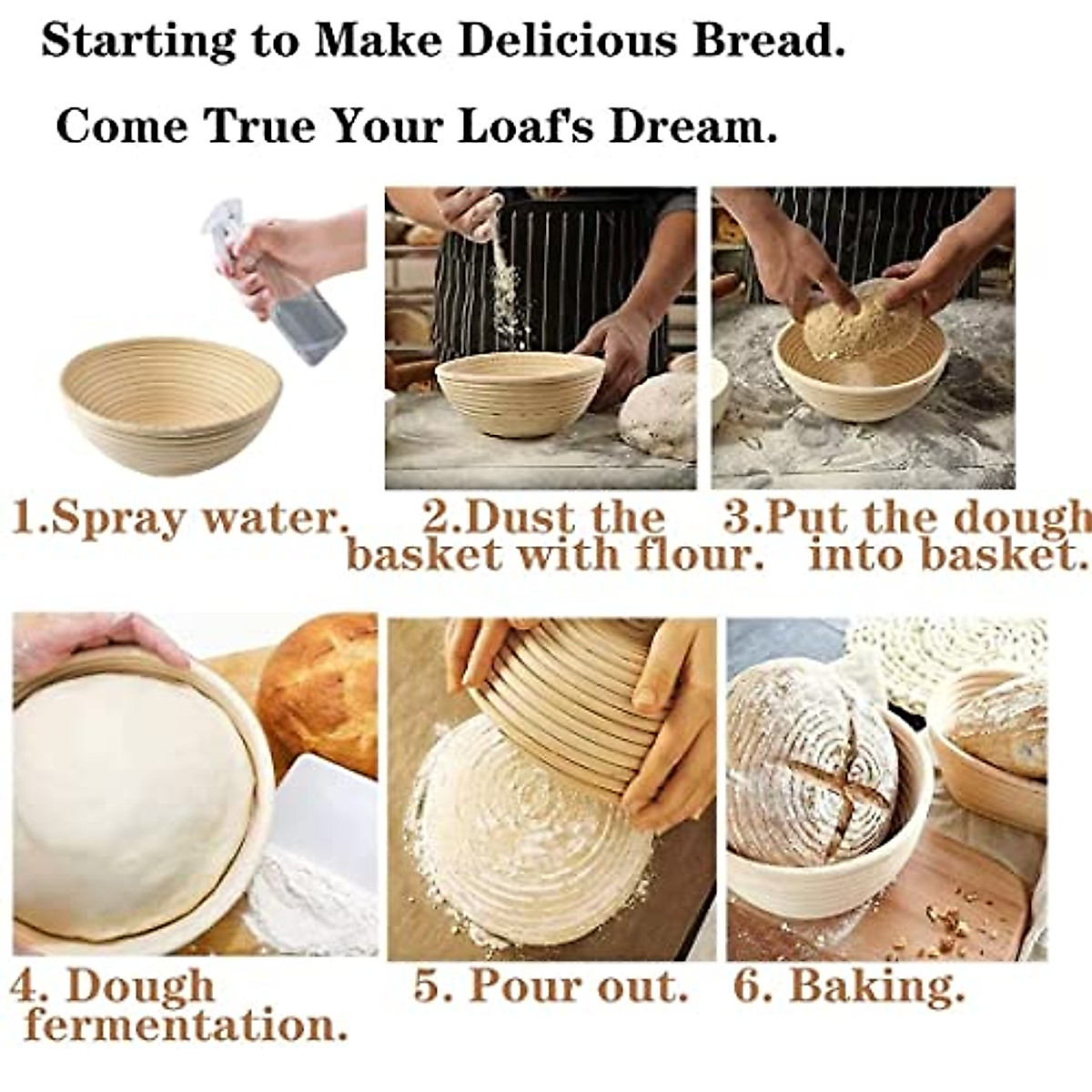 Starting to Make Delicious Bread.

Come True Your Loaf's Dream.

1.Spray water.

2.Dust the basket with flour.

3.Put the dough into basket.

4. Dough fermentation.

5. Pour out.

6. Baking.