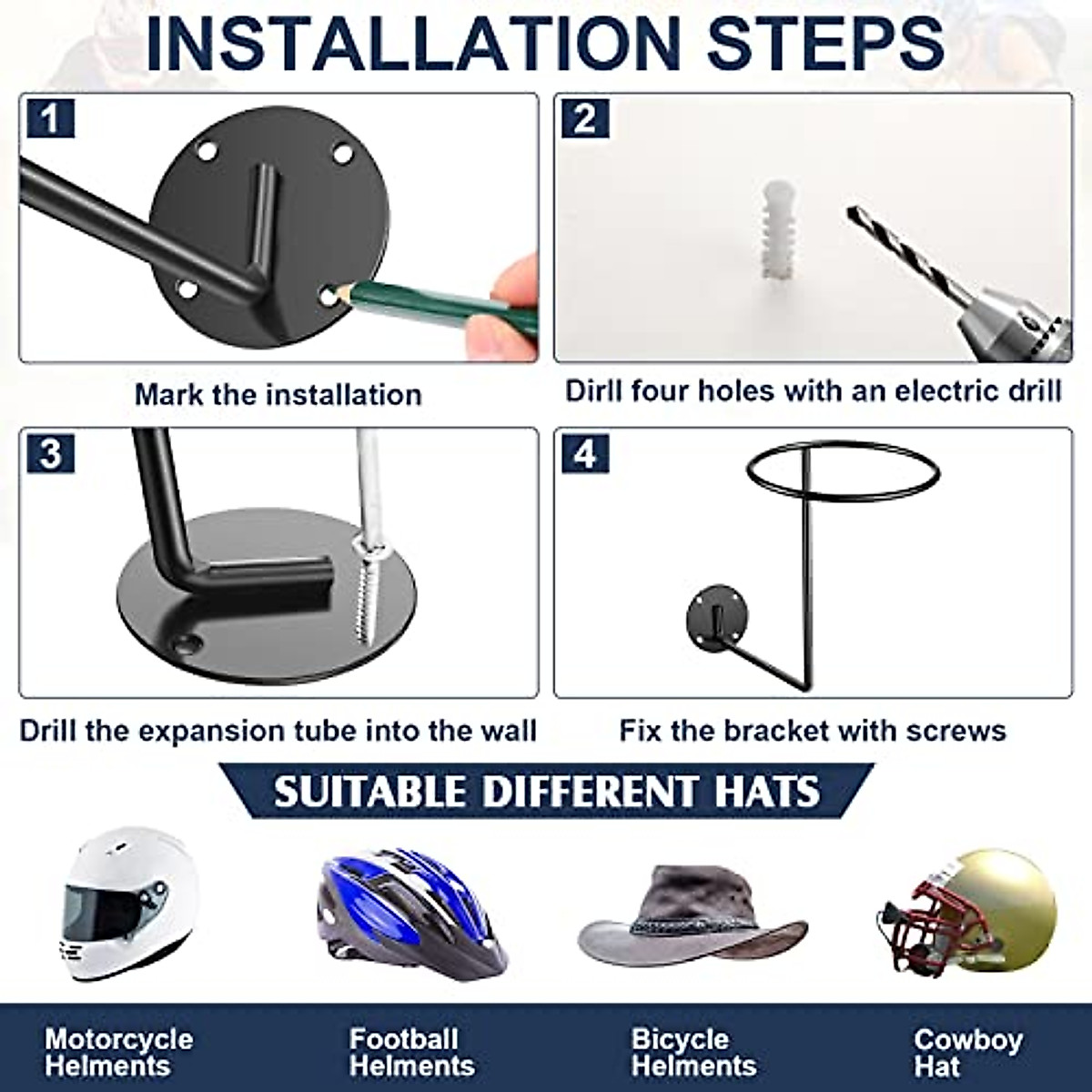 INSTALLATION STEPS

1

Mark the installation

2

Dirll four holes with an electric drill

3

Drill the expansion tube into the wall

4

Fix the bracket with screws

SUITABLE DIFFERENT HATS

Motorcycle Helments

Football Helments

Bicycle Helments

Cowboy Hat