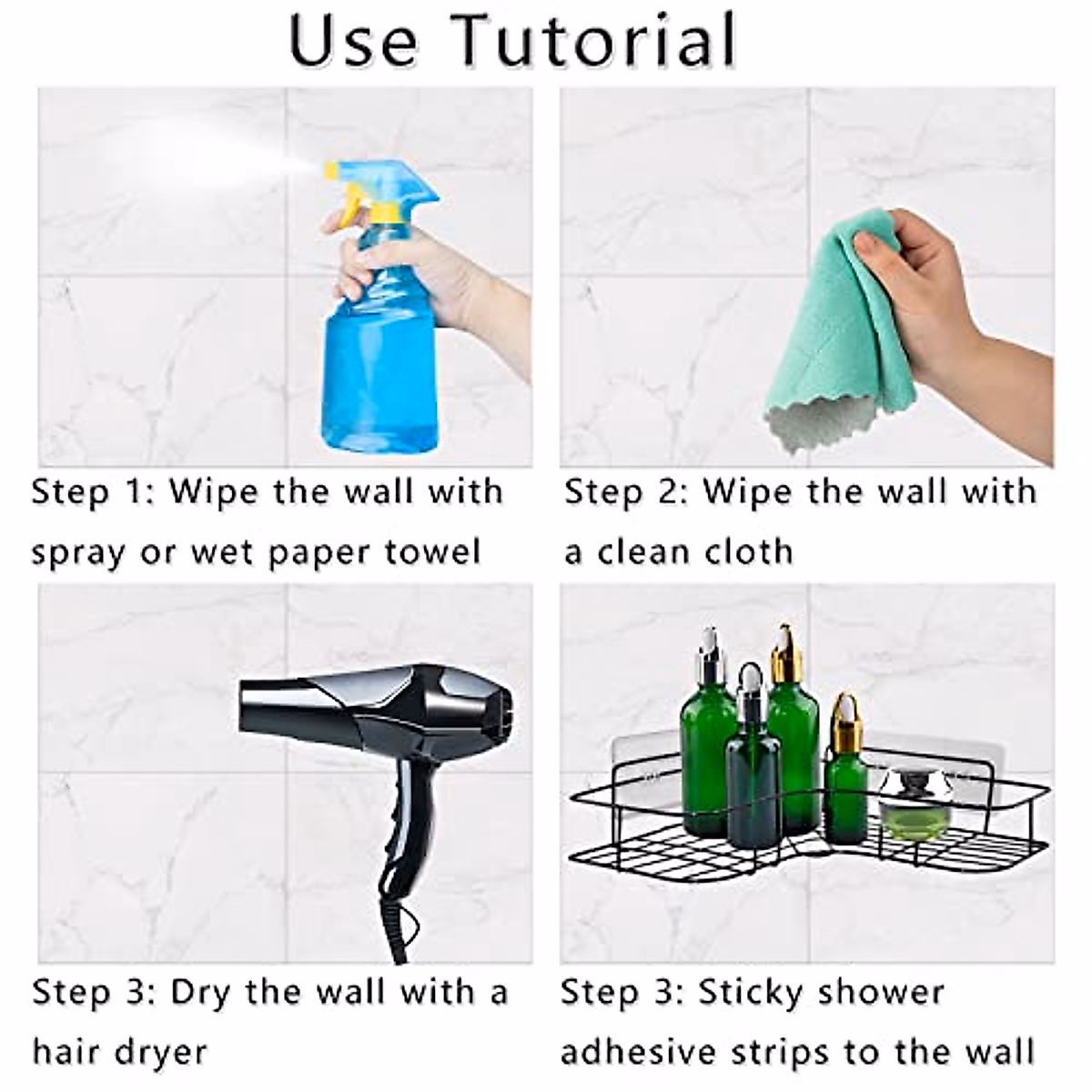 Use Tutorial

Step 1: Wipe the wall with spray or wet paper towel

Step 2: Wipe the wall with a clean cloth

Step 3: Dry the wall with a hair dryer

Step 3: Sticky shower adhesive strips to the wall