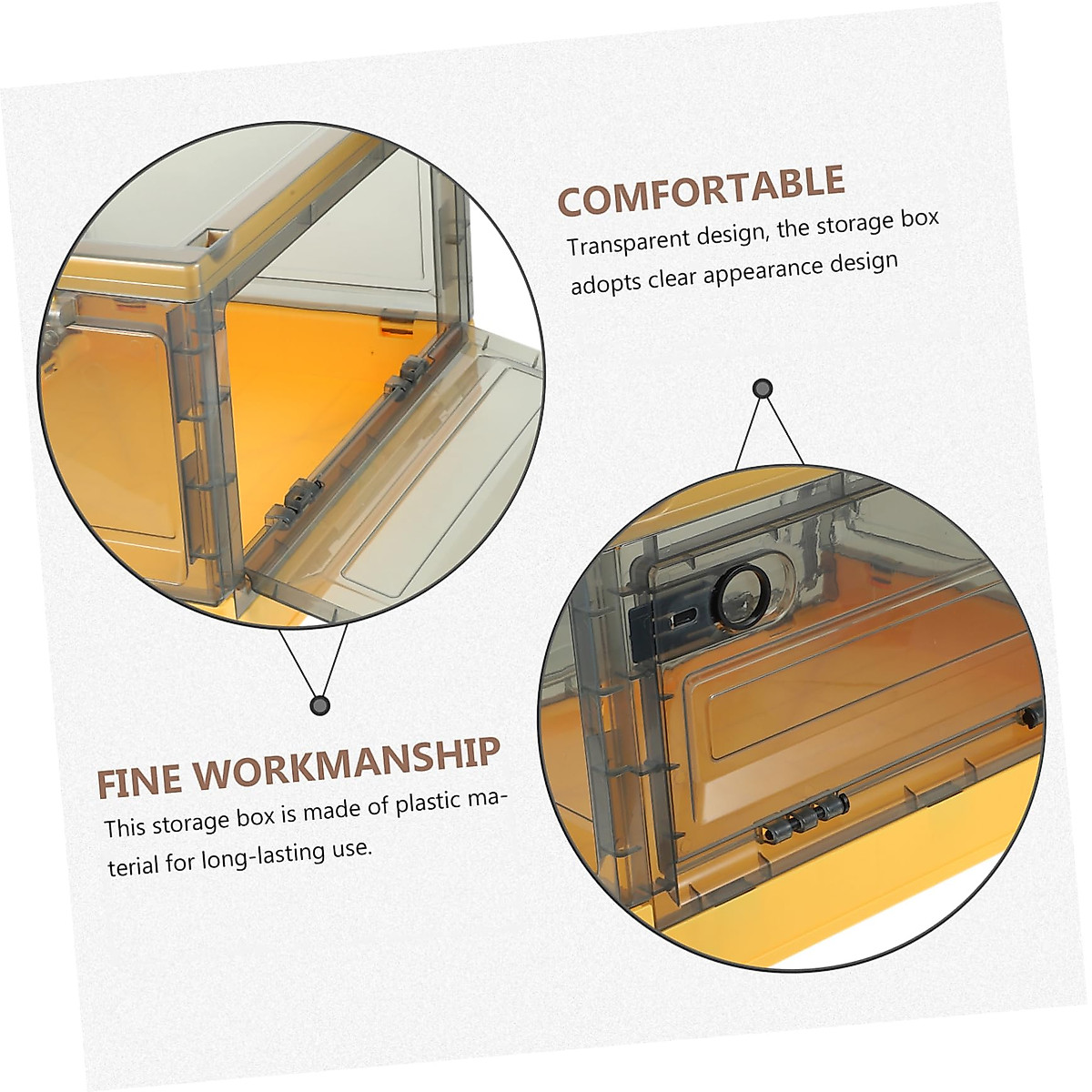 COMFORTABLE

Transparent design, the storage box adopts clear appearance design

FINE WORKMANSHIP

This storage box is made of plastic material for long-lasting use.