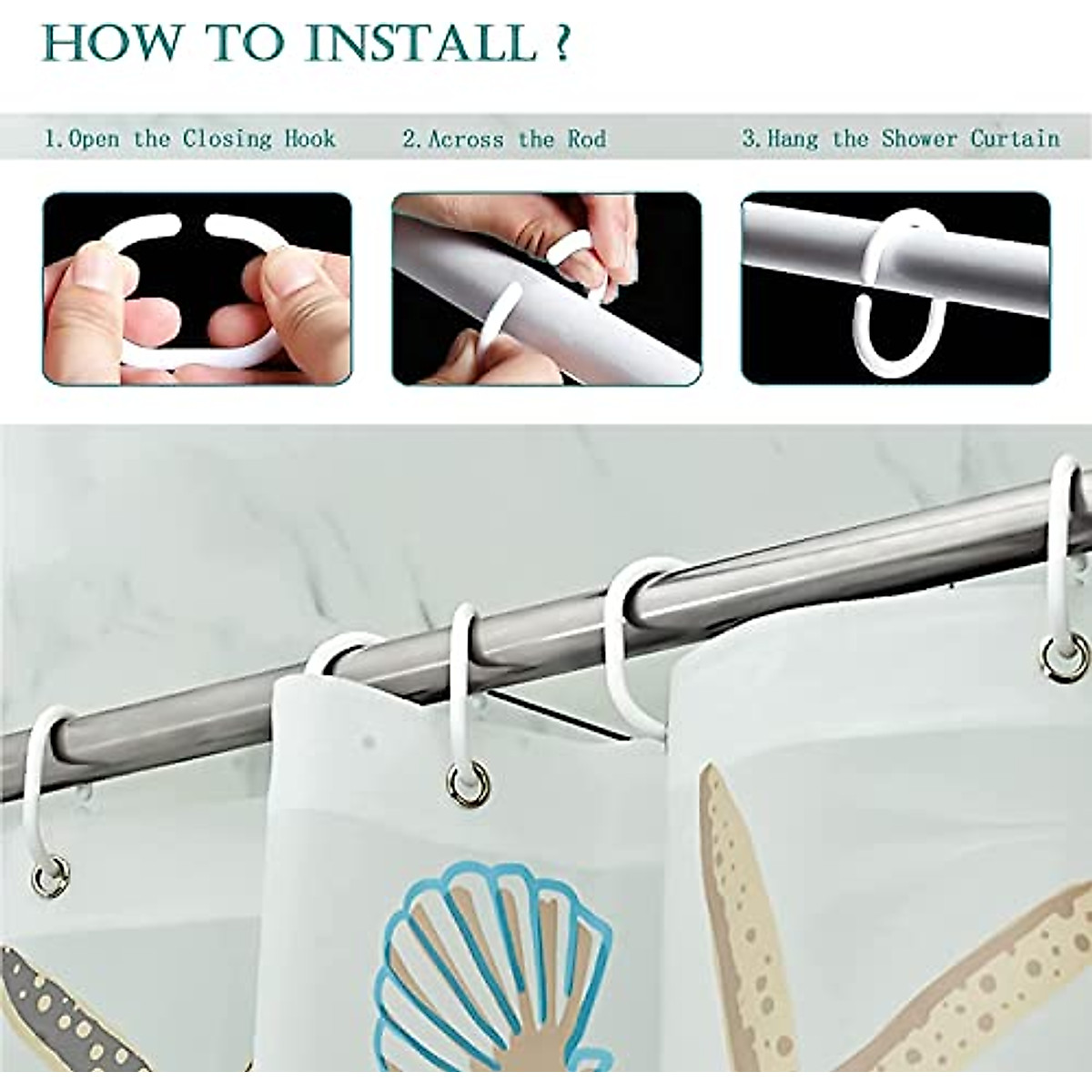 HOW TO INSTALL ?

1.Open the Closing Hook

2.Across the Rod

3.Hang the Shower Curtain