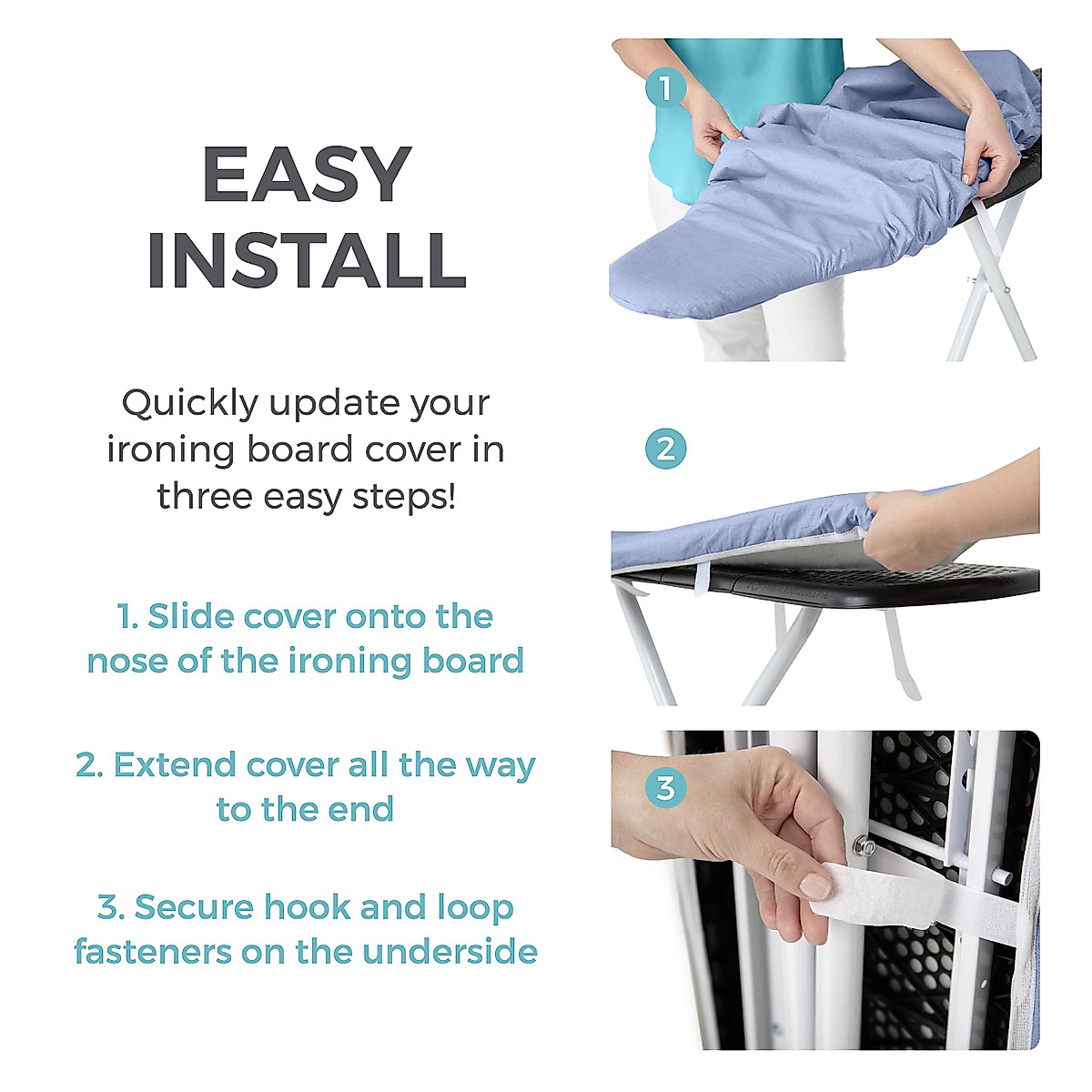 EASY INSTALL

Quickly update your ironing board cover in three easy steps!

1. Slide cover onto the nose of the ironing board

2. Extend cover all the way to the end

3. Secure hook and loop fasteners on the underside

1

2

3