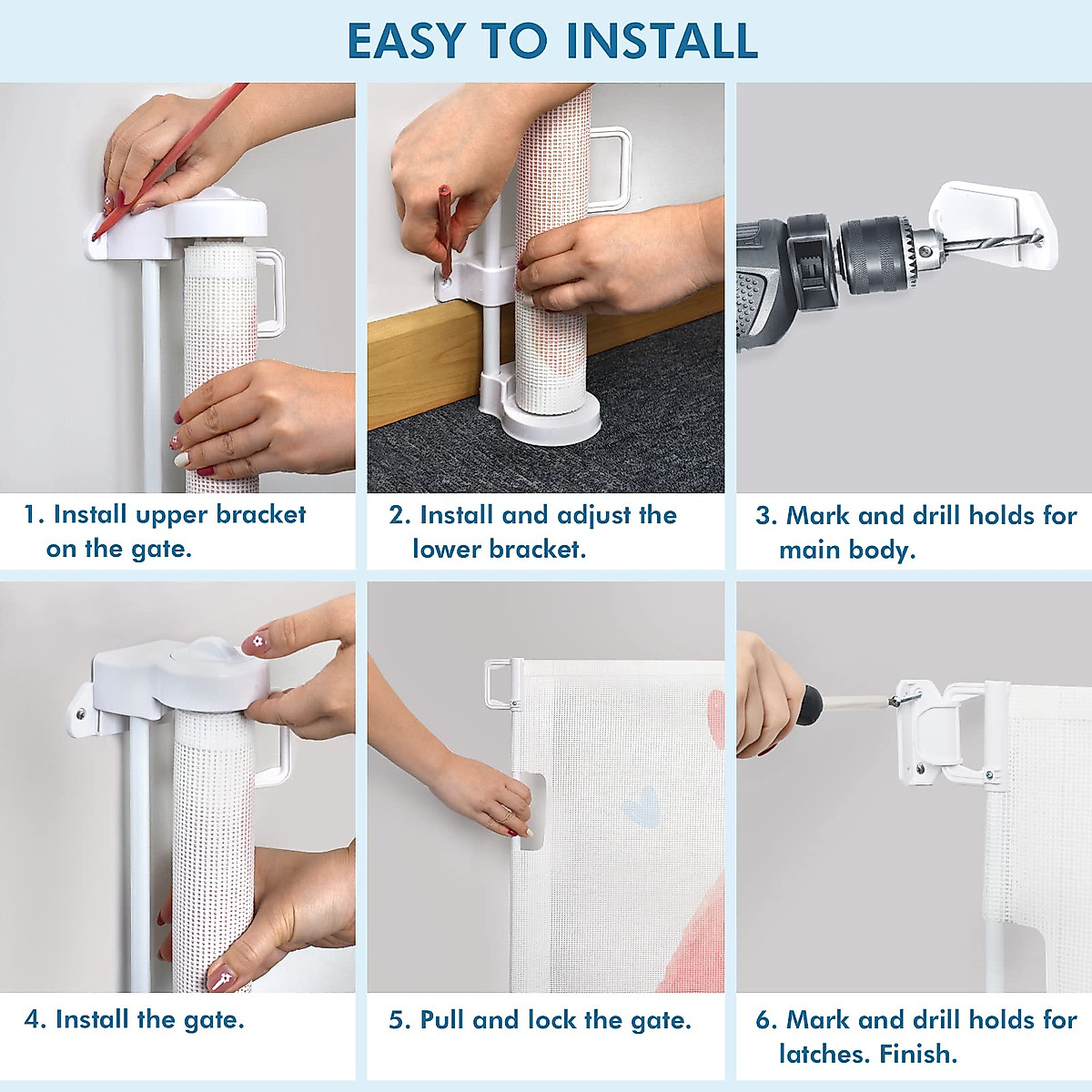 EASY TO INSTALL

1. Install upper bracket on the gate.

2. Install and adjust the lower bracket.

3. Mark and drill holds for main body.

4. Install the gate.

5. Pull and lock the gate.

6. Mark and drill holds for latches. Finish.