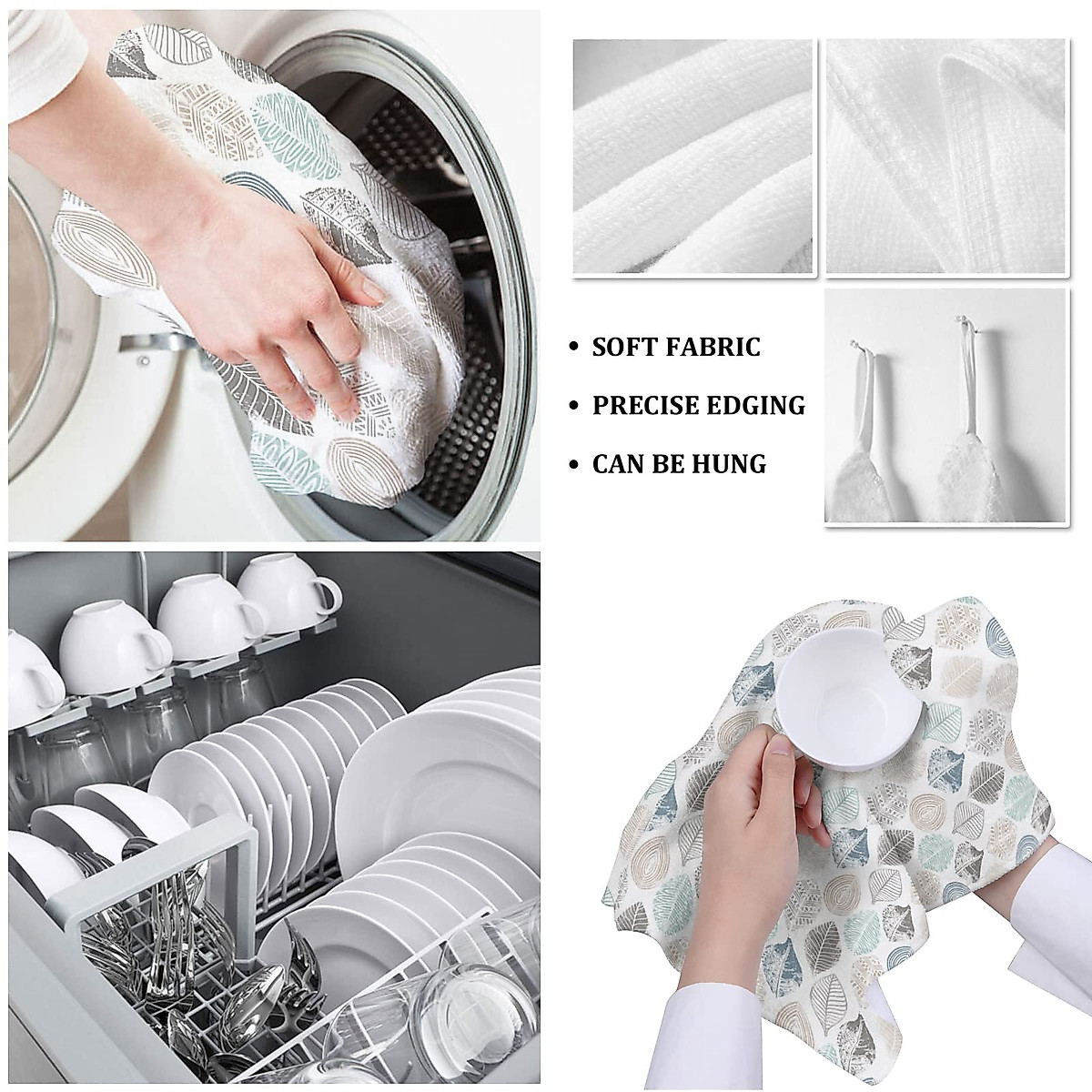 • SOFT FABRIC
• PRECISE EDGING
• CAN BE HUNG