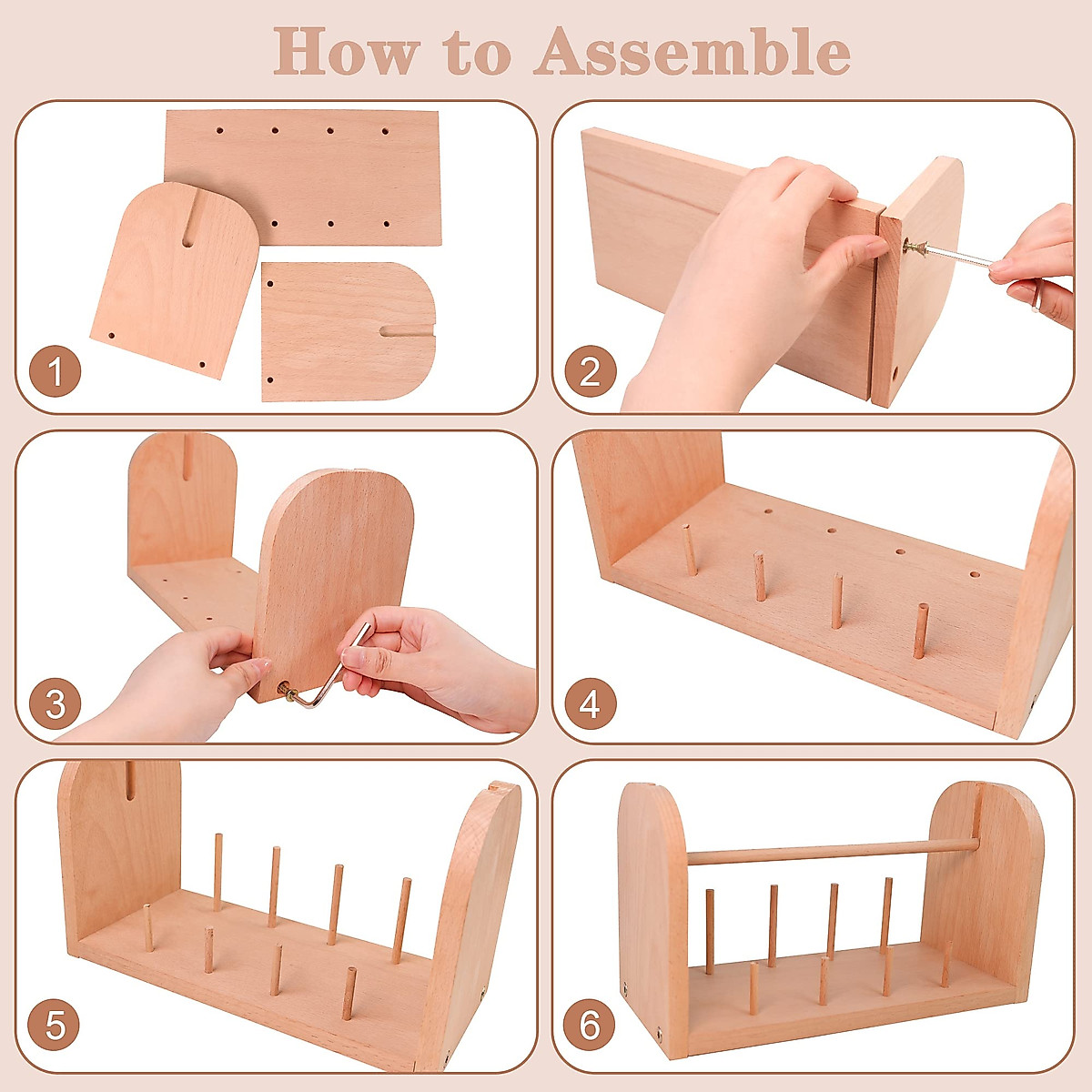 How to Assemble

1

2

3

4

5

6