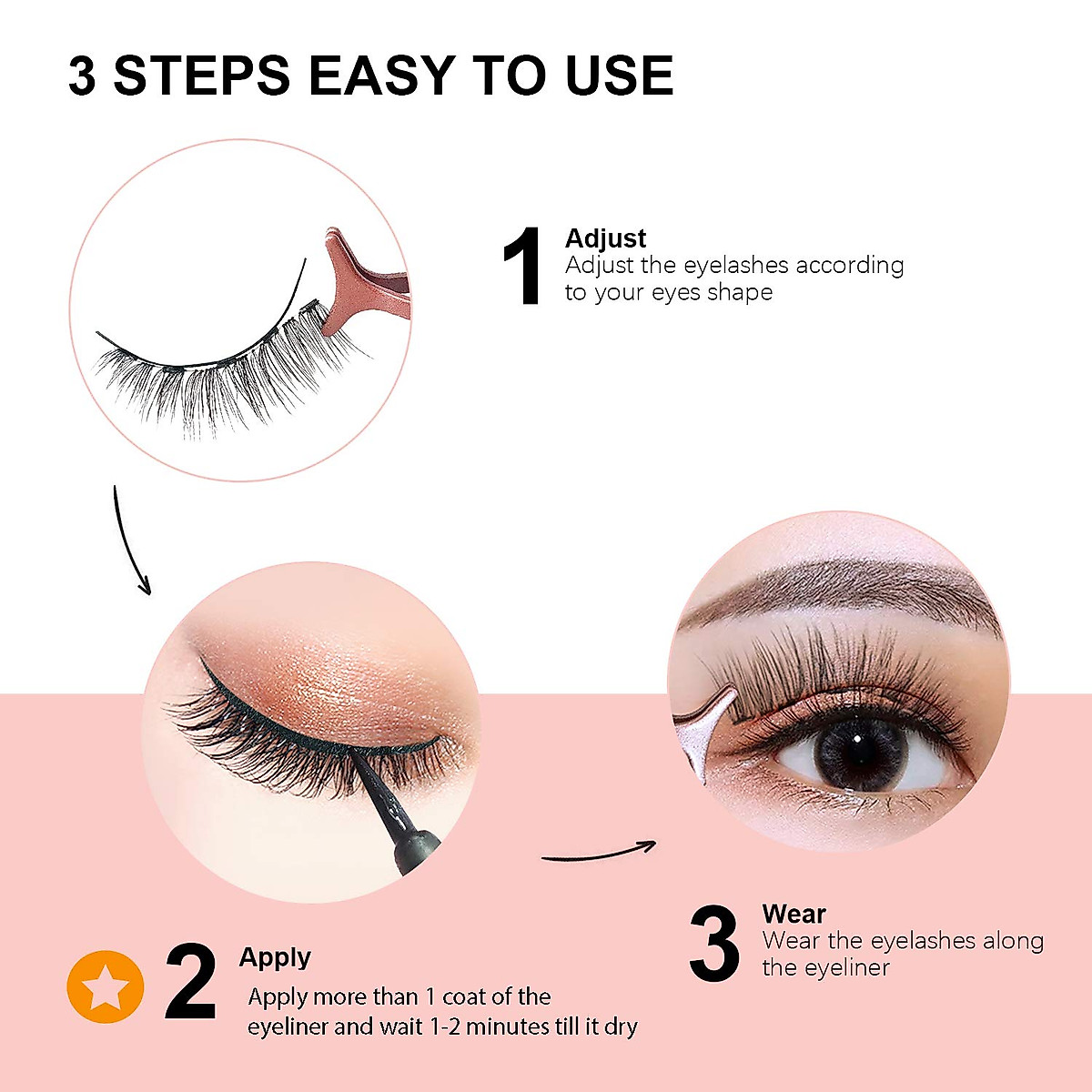 3 STEPS EASY TO USE

1 Adjust
Adjust the eyelashes according to your eyes shape

2 Apply
Apply more than 1 coat of the eyeliner and wait 1-2 minutes till it dry

3 Wear
Wear the eyelashes along the eyeliner