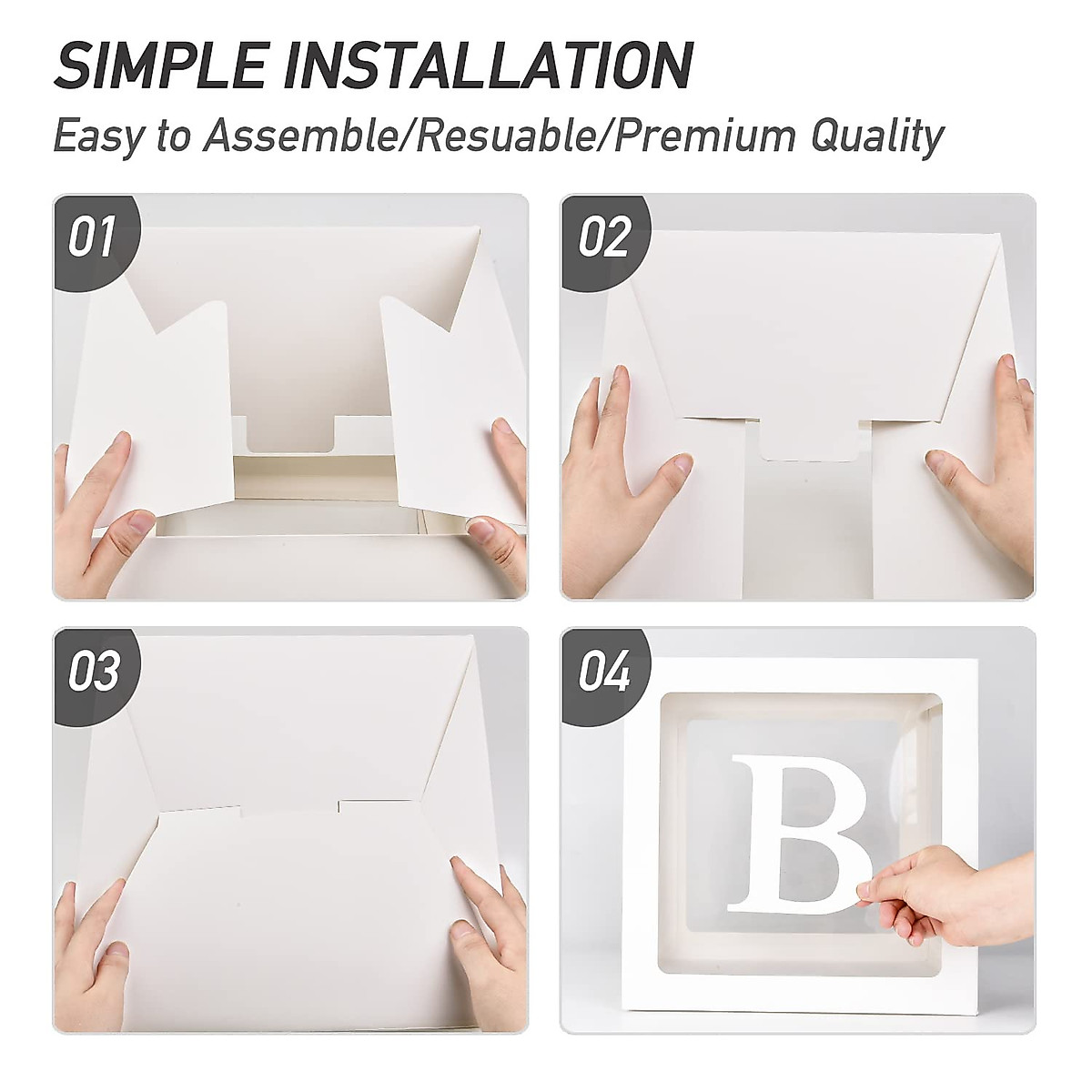 SIMPLE INSTALLATION

Easy to Assemble/Resuable/Premium Quality

01

02

03

04

B