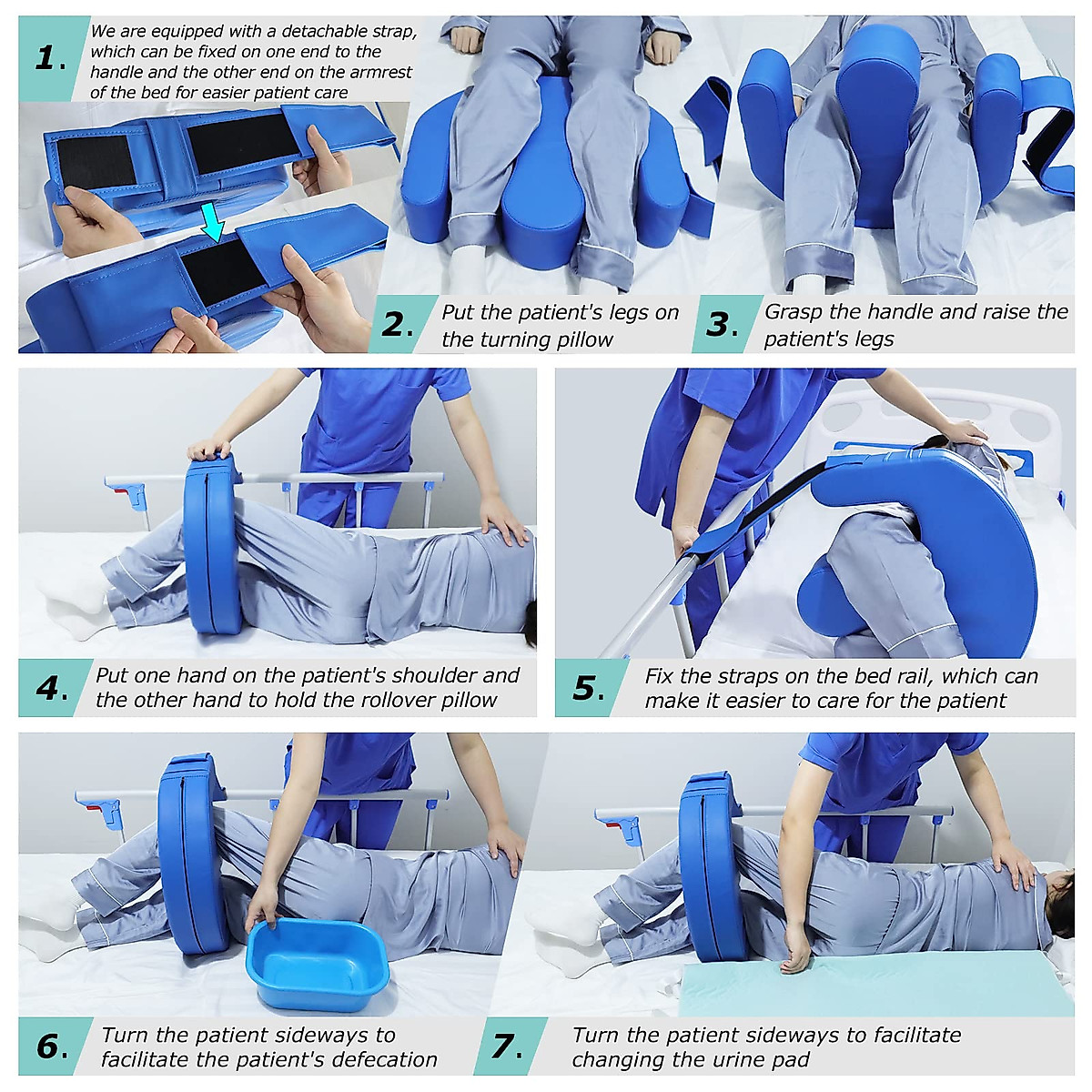 1. We are equipped with a detachable strap, which can be fixed on one end to the handle and the other end on the armrest of the bed for easier patient care

2. Put the patient's legs on the turning pillow

3. Grasp the handle and raise the patient's legs

4. Put one hand on the patient's shoulder and the other hand to hold the rollover pillow

5. Fix the straps on the bed rail, which can make it easier to care for the patient

6. Turn the patient sideways to facilitate the patient's defecation

7. Turn the patient sideways to facilitate changing the urine pad