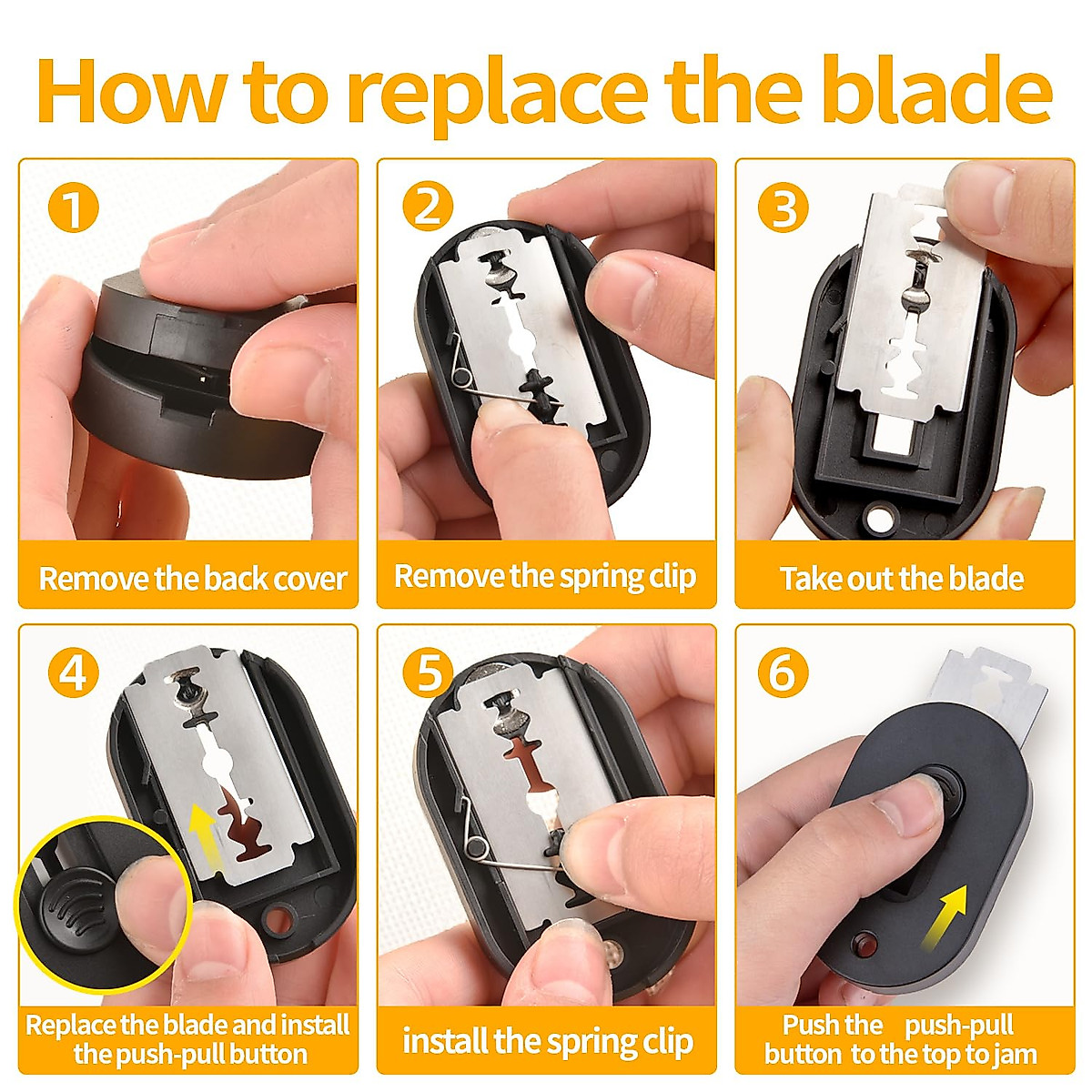 How to replace the blade

1

Remove the back cover

2

Remove the spring clip

3

Take out the blade

4

Replace the blade and install the push-pull button

5

install the spring clip

6

Push the push-pull button to the top to jam