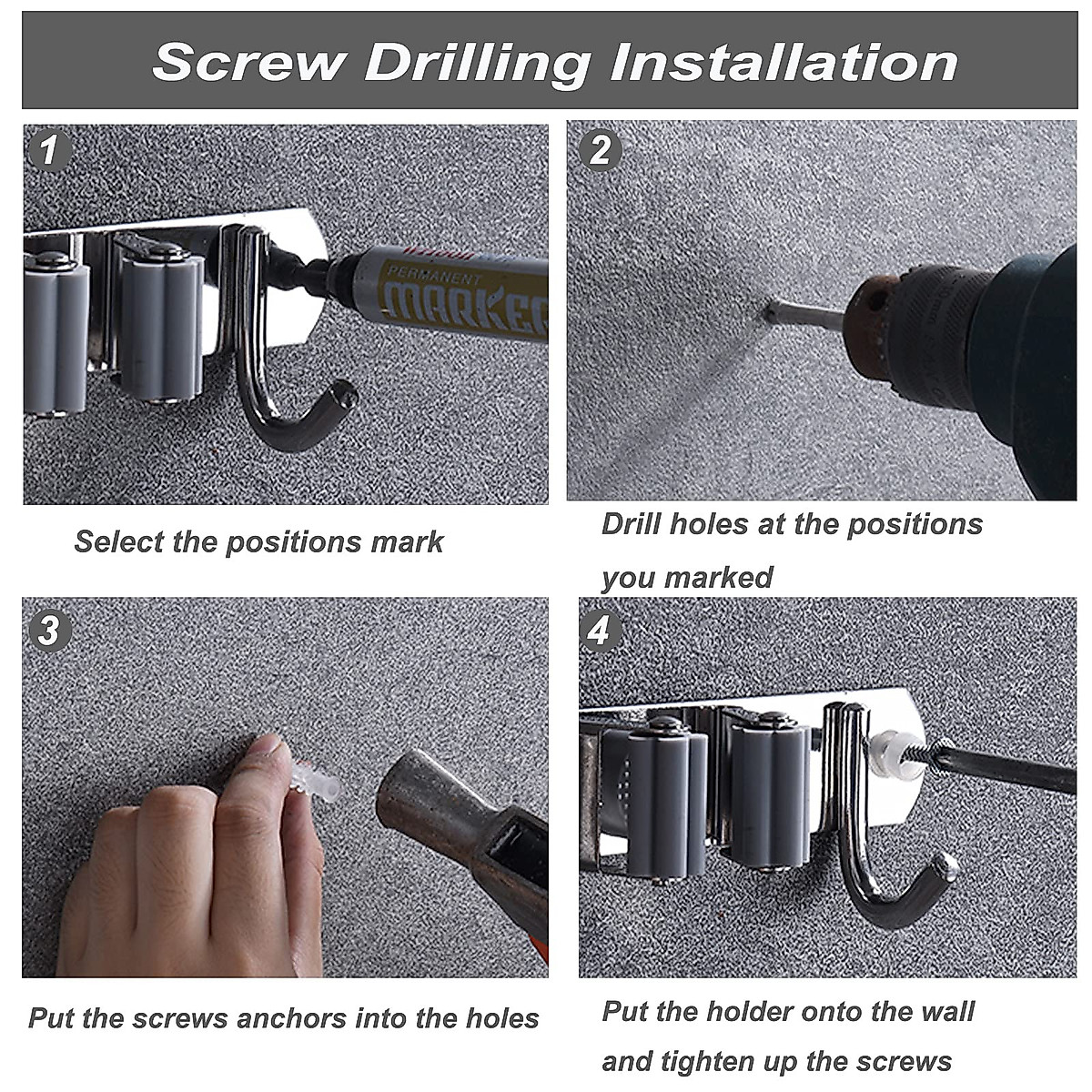 Screw Drilling Installation

1

PERMANENT MARKER

Select the positions mark

2

Drill holes at the positions you marked

3

Put the screws anchors into the holes

4

Put the holder onto the wall and tighten up the screws