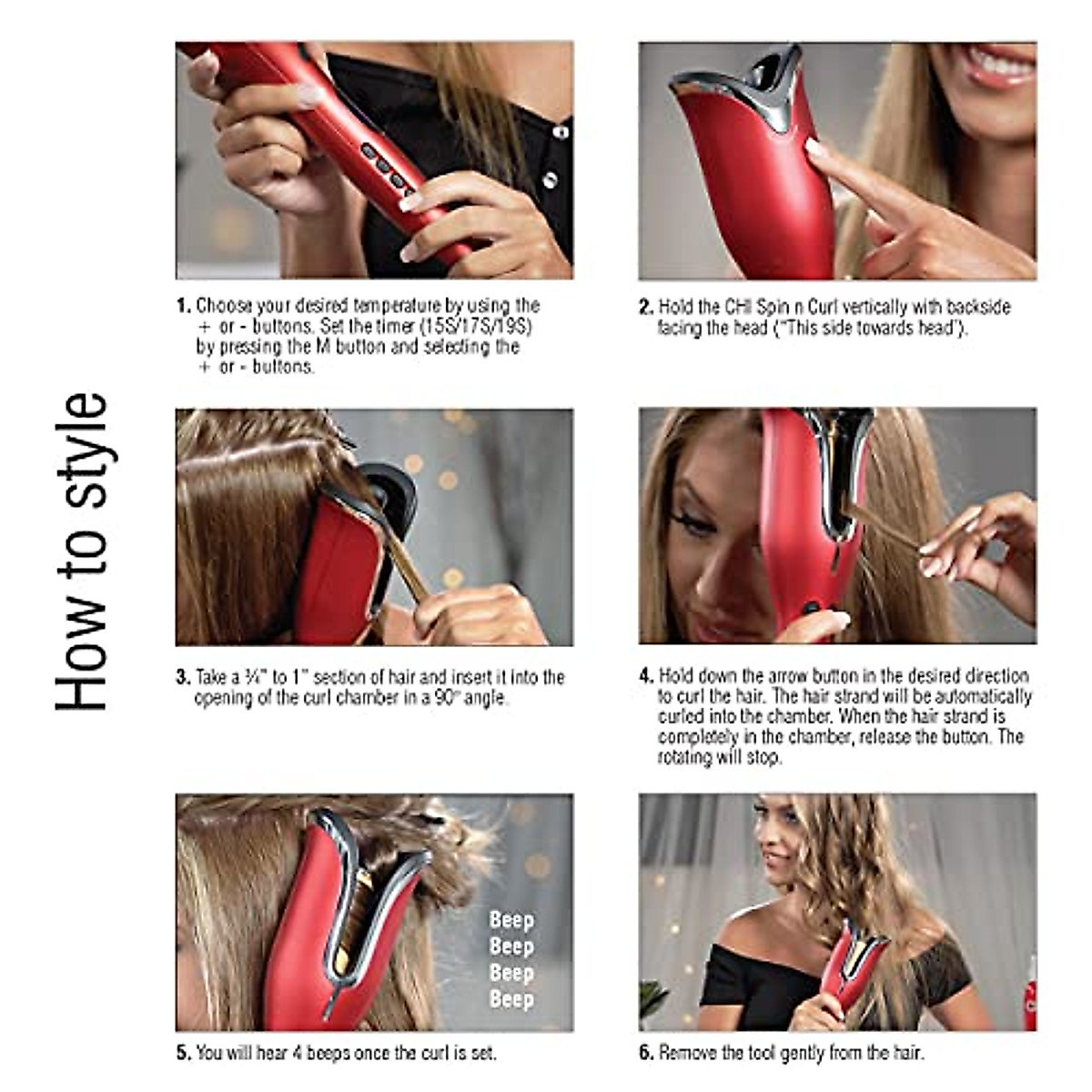 How to style

1. Choose your desired temperature by using the + or - buttons. Set the timer (15S/17S/19S) by pressing the M button and selecting the + or - buttons.

2. Hold the CHI Spin n Curl vertically with backside facing the head ("This side towards head").

3. Take a ¾" to 1" section of hair and insert it into the opening of the curl chamber in a 90° angle.

4. Hold down the arrow button in the desired direction to curl the hair. The hair strand will be automatically curled into the chamber. When the hair strand is completely in the chamber, release the button. The rotating will stop.

Beep
Beep
Beep
Beep

5. You will hear 4 beeps once the curl is set.

6. Remove the tool gently from the hair.