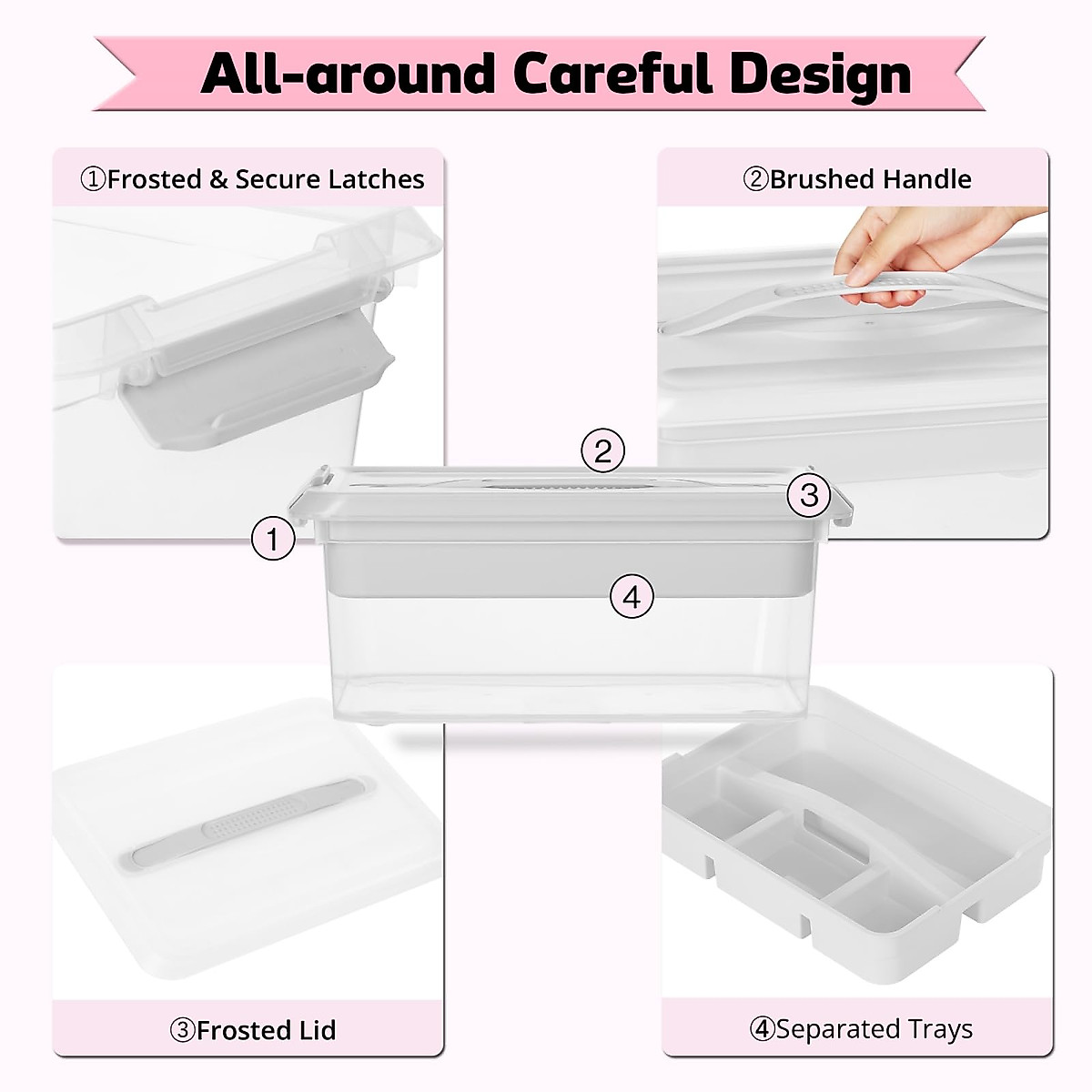 All-around Careful Design

①Frosted & Secure Latches

②Brushed Handle

2

3

1

4

③Frosted Lid

④Separated Trays