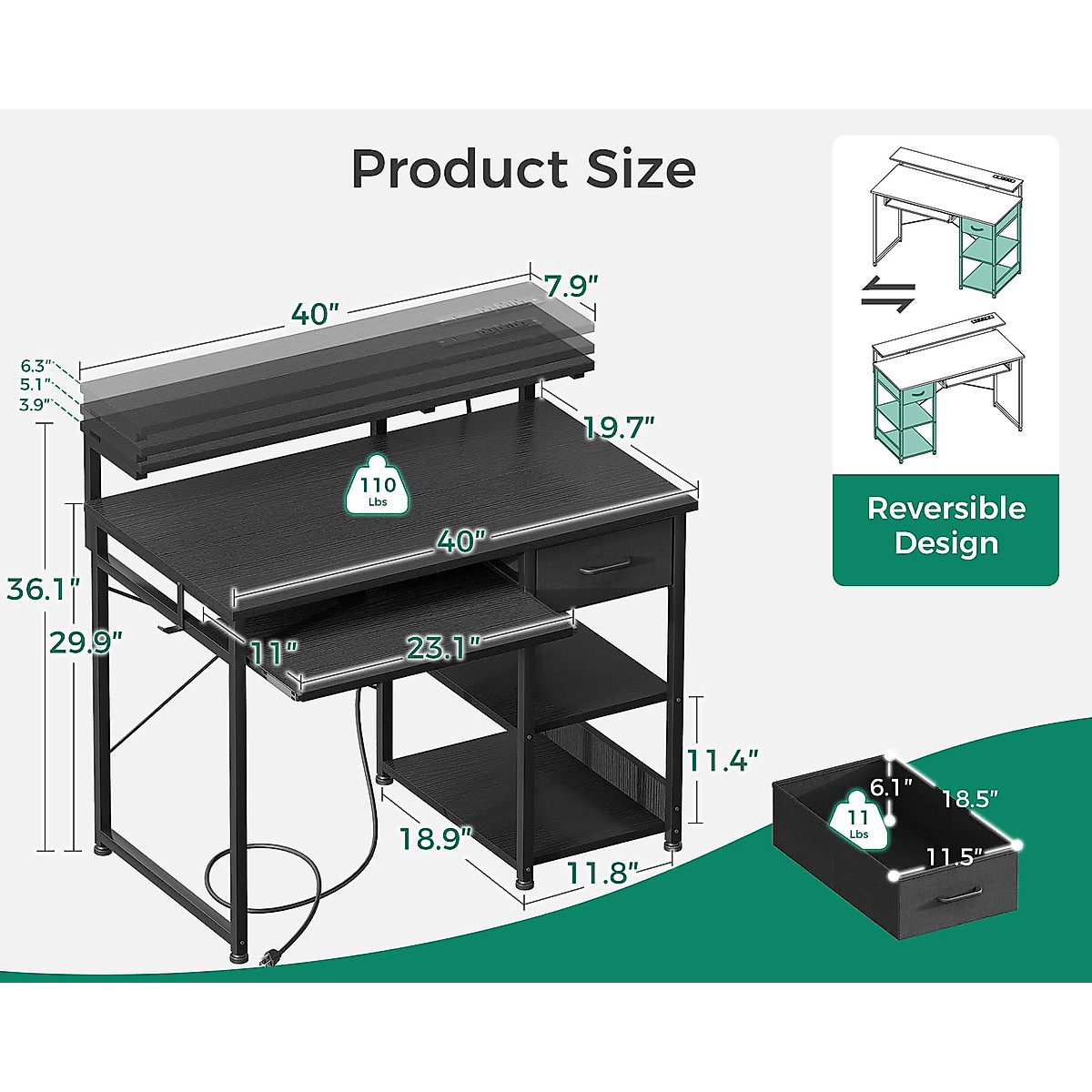 Product Size

40"
7.9"
6.3"
5.1"
3.9"
19.7"
110 Lbs
40"
36.1"
29.9"
11"
23.1"
11.4"
18.9"
11.8"

Reversible Design

6.1"
18.5"
11 Lbs
11.5"