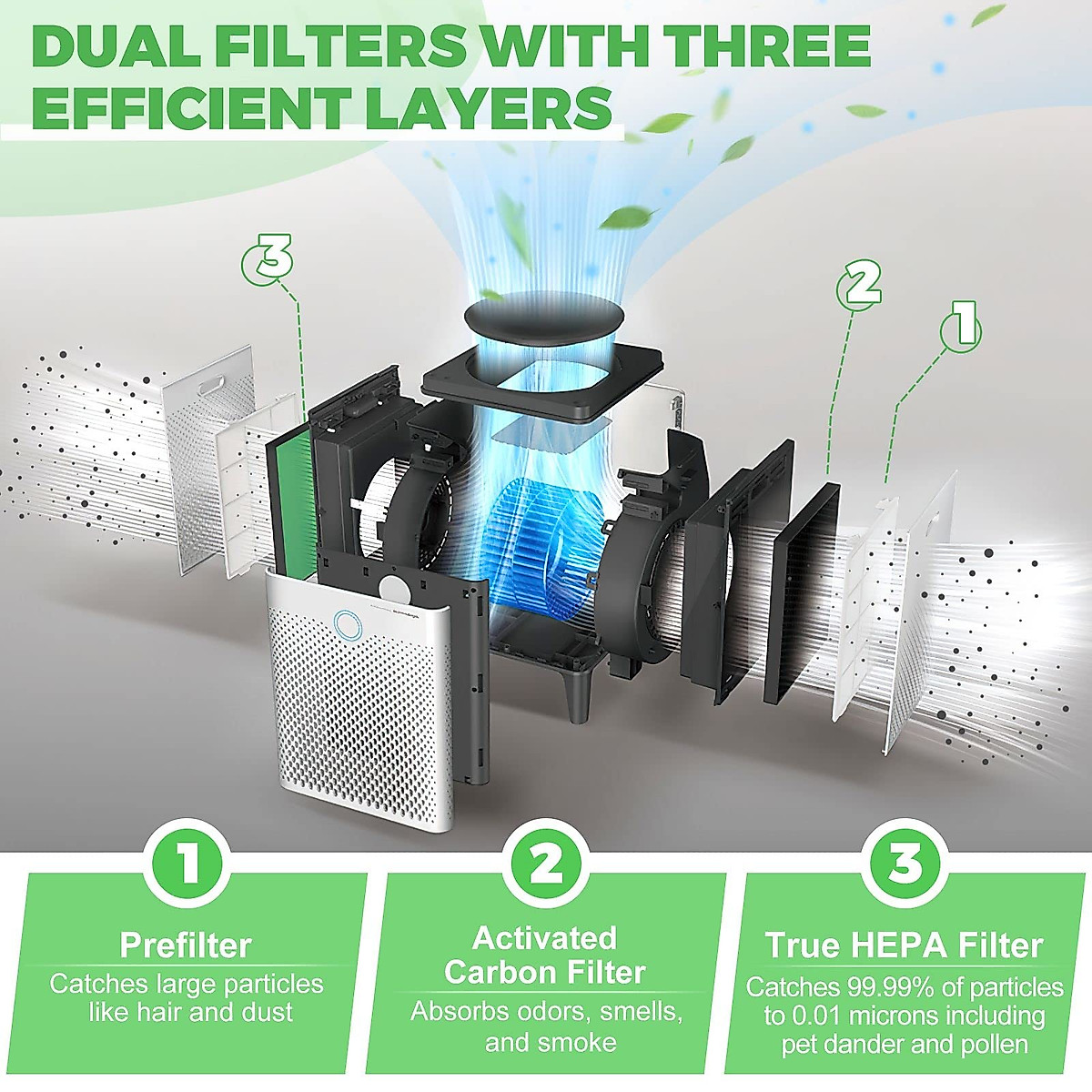 DUAL FILTERS WITH THREE EFFICIENT LAYERS

3

2

1

1
Prefilter
Catches large particles like hair and dust

2
Activated Carbon Filter
Absorbs odors, smells, and smoke

3
True HEPA Filter
Catches 99.99% of particles to 0.01 microns including pet dander and pollen