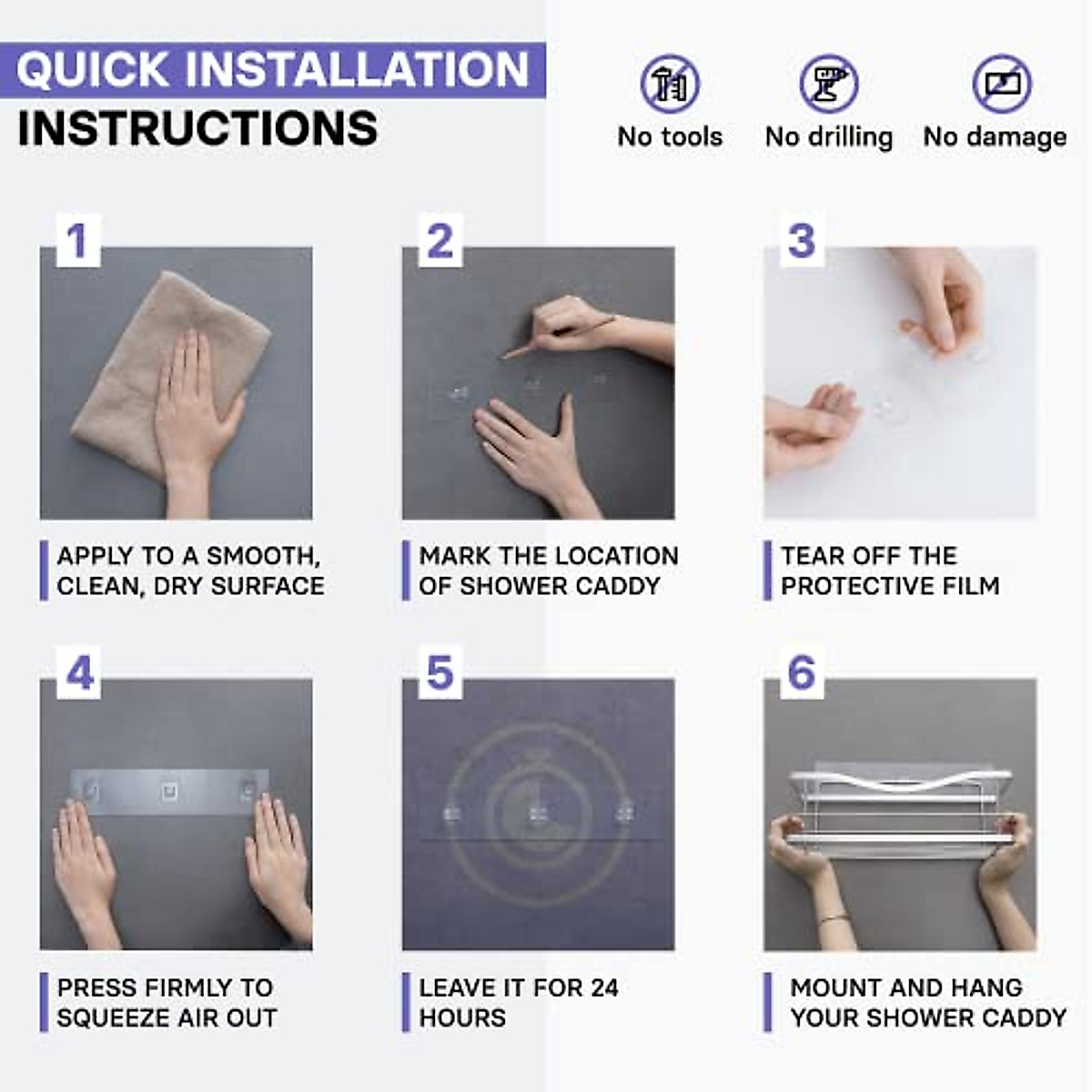 QUICK INSTALLATION INSTRUCTIONS

No tools

No drilling

No damage

1

APPLY TO A SMOOTH, CLEAN, DRY SURFACE

2

MARK THE LOCATION OF SHOWER CADDY

3

TEAR OFF THE PROTECTIVE FILM

4

PRESS FIRMLY TO SQUEEZE AIR OUT

5

LEAVE IT FOR 24 HOURS

6

MOUNT AND HANG YOUR SHOWER CADDY