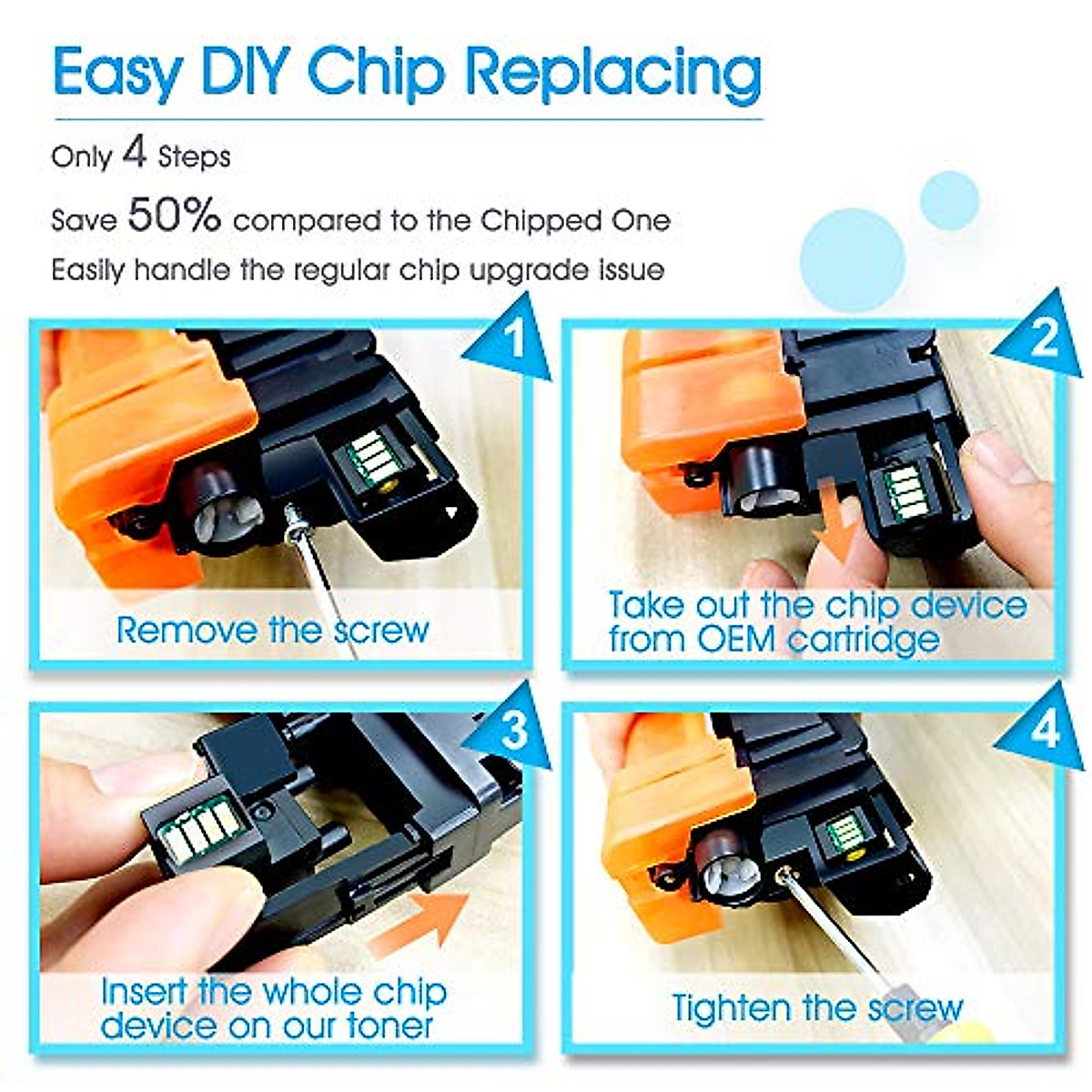 Easy DIY Chip Replacing

Only 4 Steps

Save 50% compared to the Chipped One

Easily handle the regular chip upgrade issue

1

Remove the screw

2

Take out the chip device from OEM cartridge

3

Insert the whole chip device on our toner

4

Tighten the screw