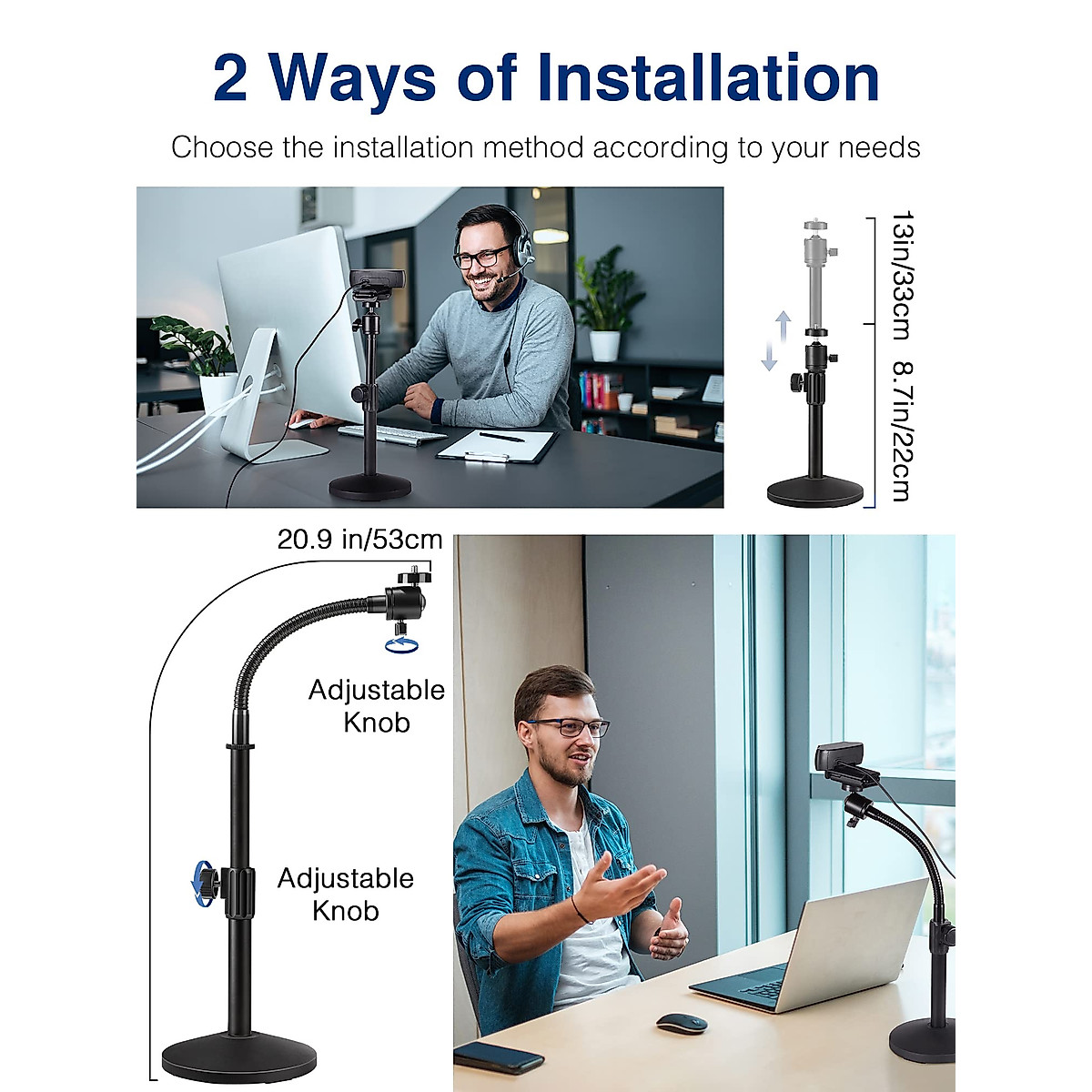 2 Ways of Installation

Choose the installation method according to your needs

13in/33cm

8.7in/22cm

20.9 in/53cm

Adjustable Knob

Adjustable Knob