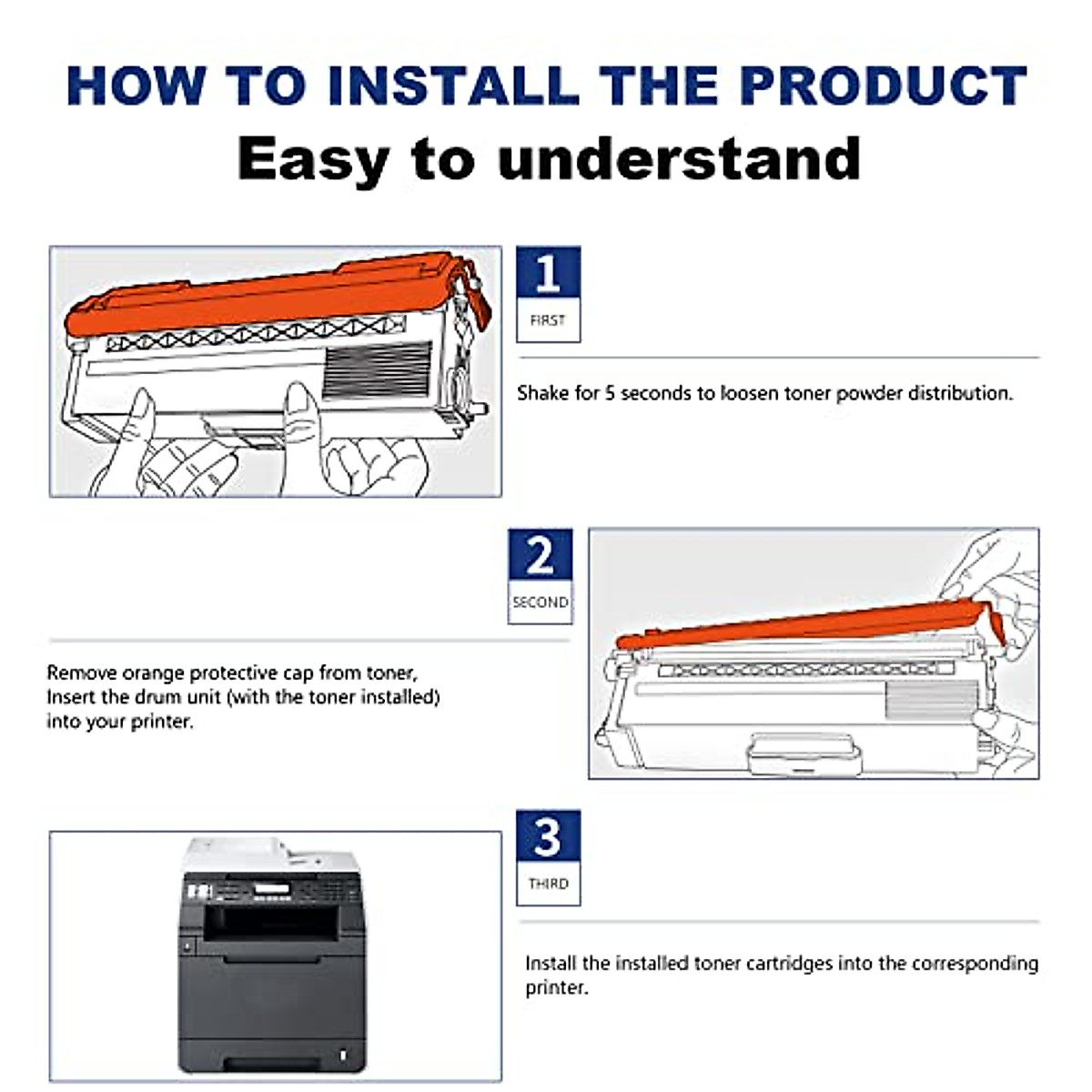 HOW TO INSTALL THE PRODUCT
Easy to understand

1
FIRST

Shake for 5 seconds to loosen toner powder distribution.

2
SECOND

Remove orange protective cap from toner, Insert the drum unit (with the toner installed) into your printer.

3
THIRD

Install the installed toner cartridges into the corresponding printer.