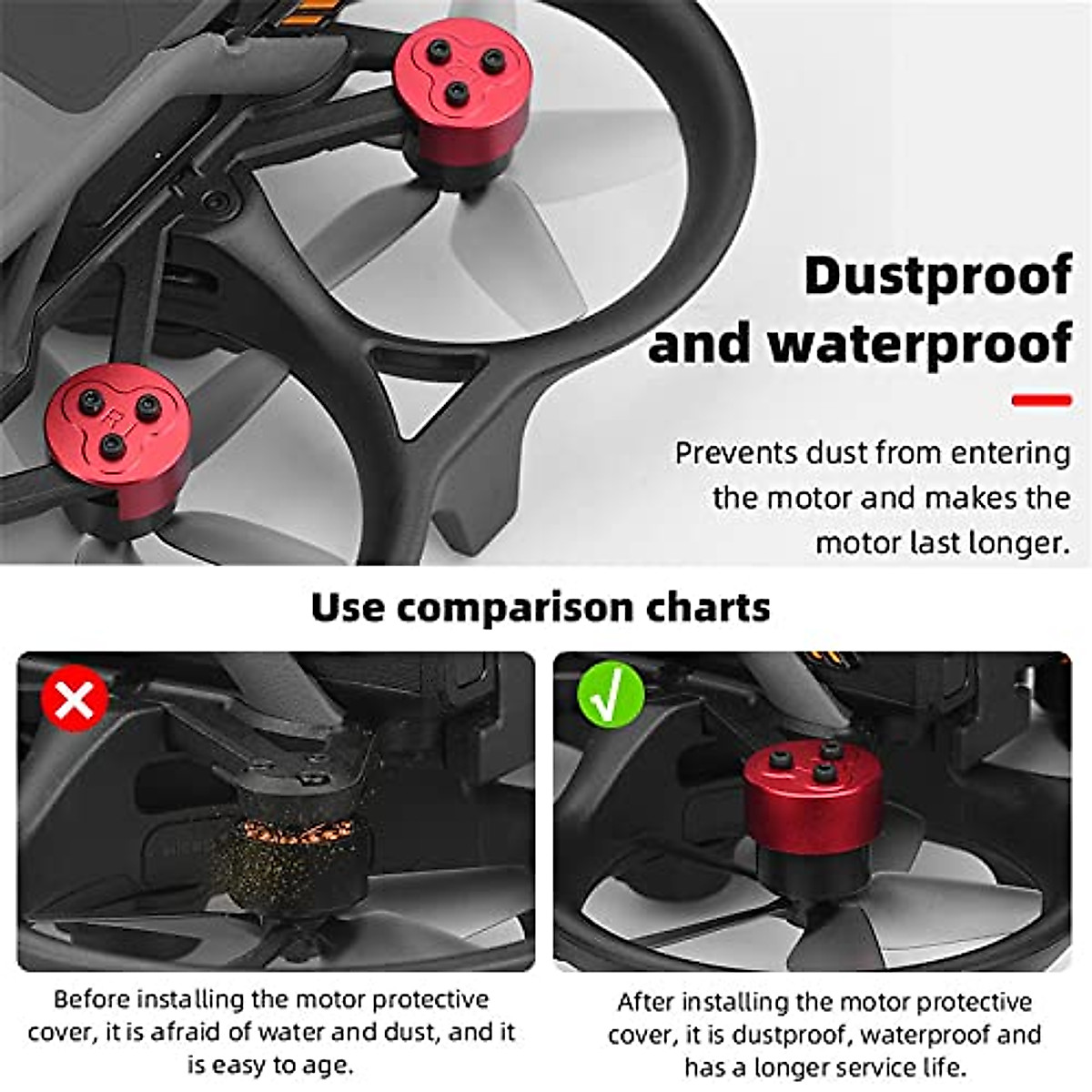 Dustproof and waterproof

Prevents dust from entering the motor and makes the motor last longer.

Use comparison charts

Before installing the motor protective cover, it is afraid of water and dust, and it is easy to age.

After installing the motor protective cover, it is dustproof, waterproof and has a longer service life.