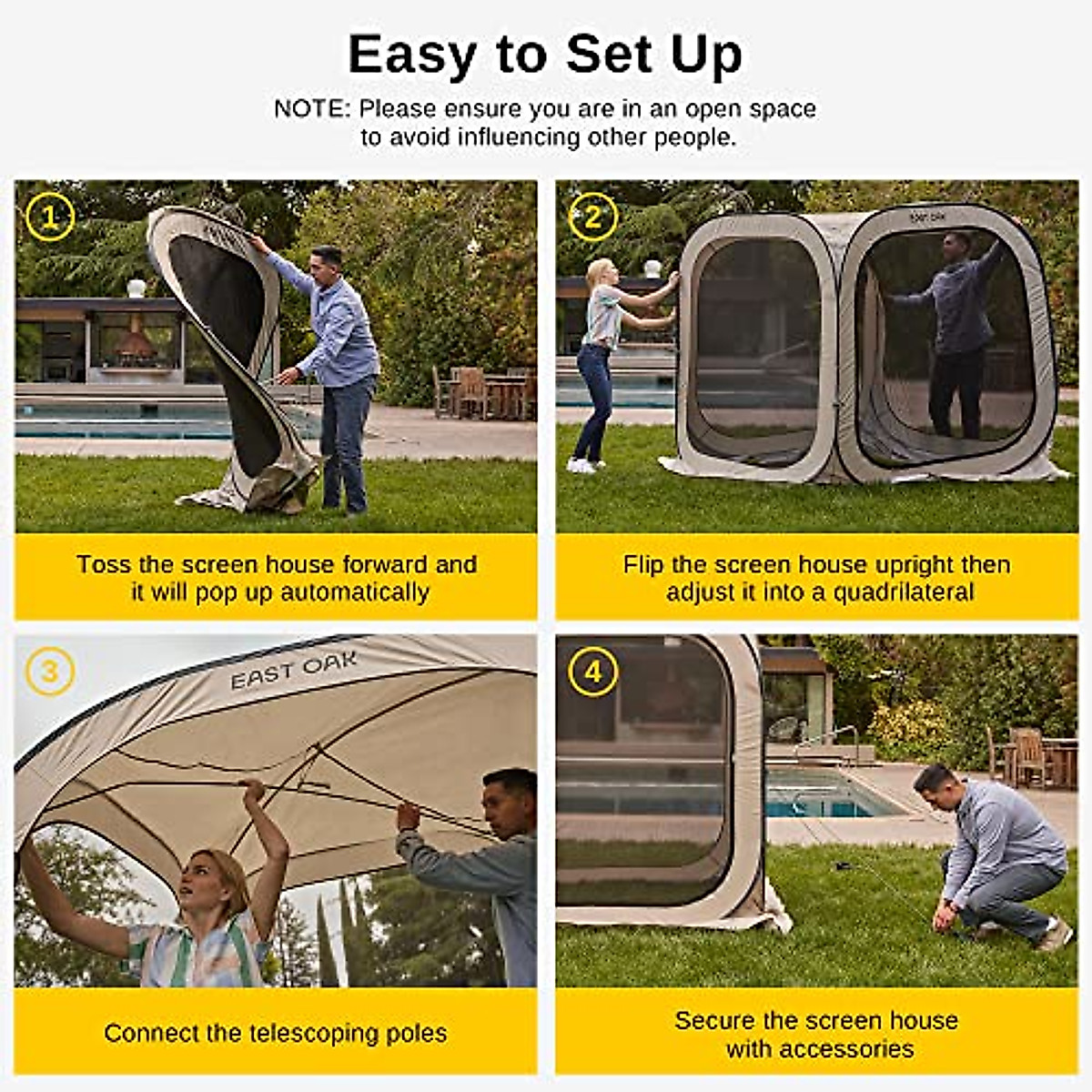 Easy to Set Up

NOTE: Please ensure you are in an open space to avoid influencing other people.

1

Toss the screen house forward and it will pop up automatically

2

EAST OAK

Flip the screen house upright then adjust it into a quadrilateral

3

EAST OAK

Connect the telescoping poles

4

Secure the screen house with accessories