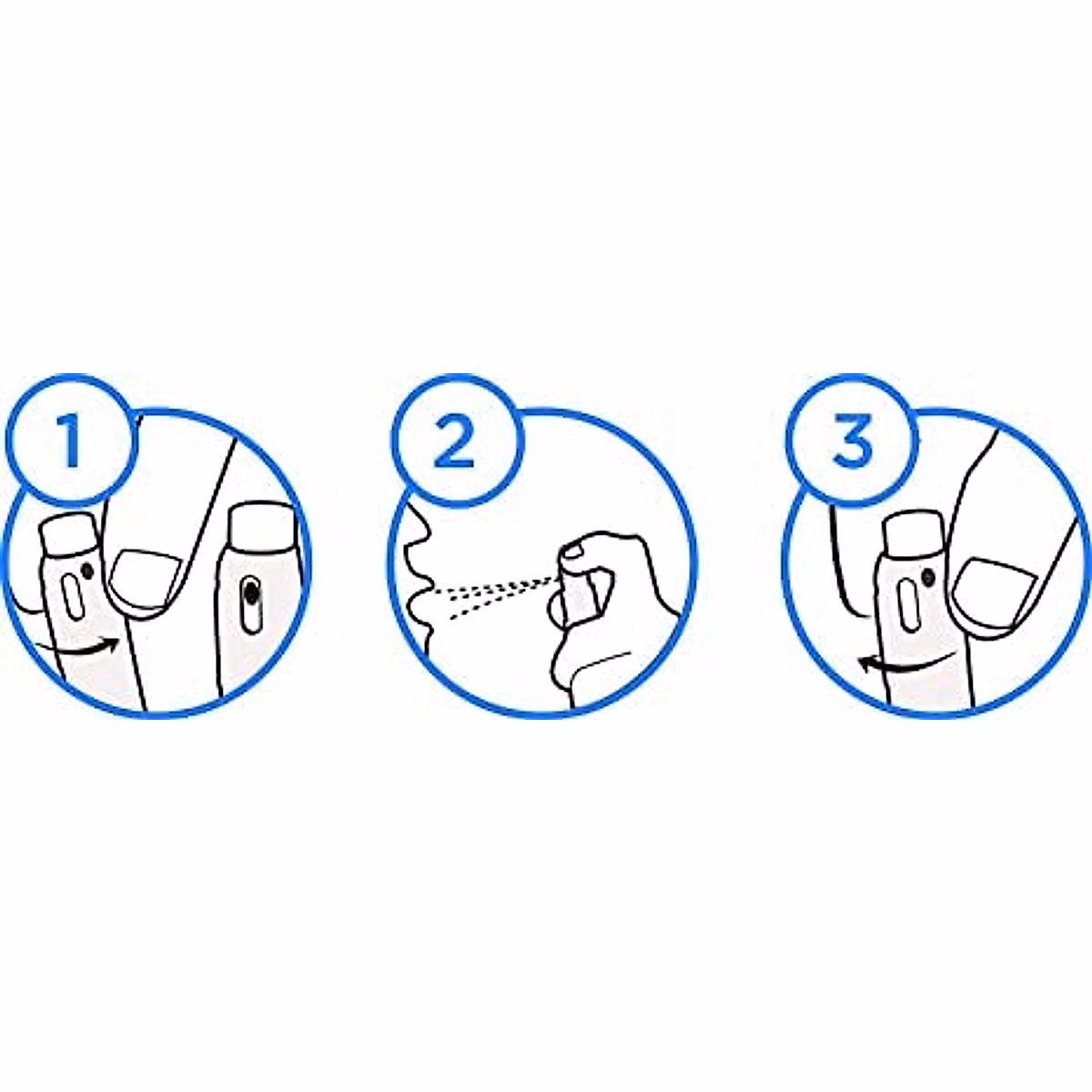 1

2

3