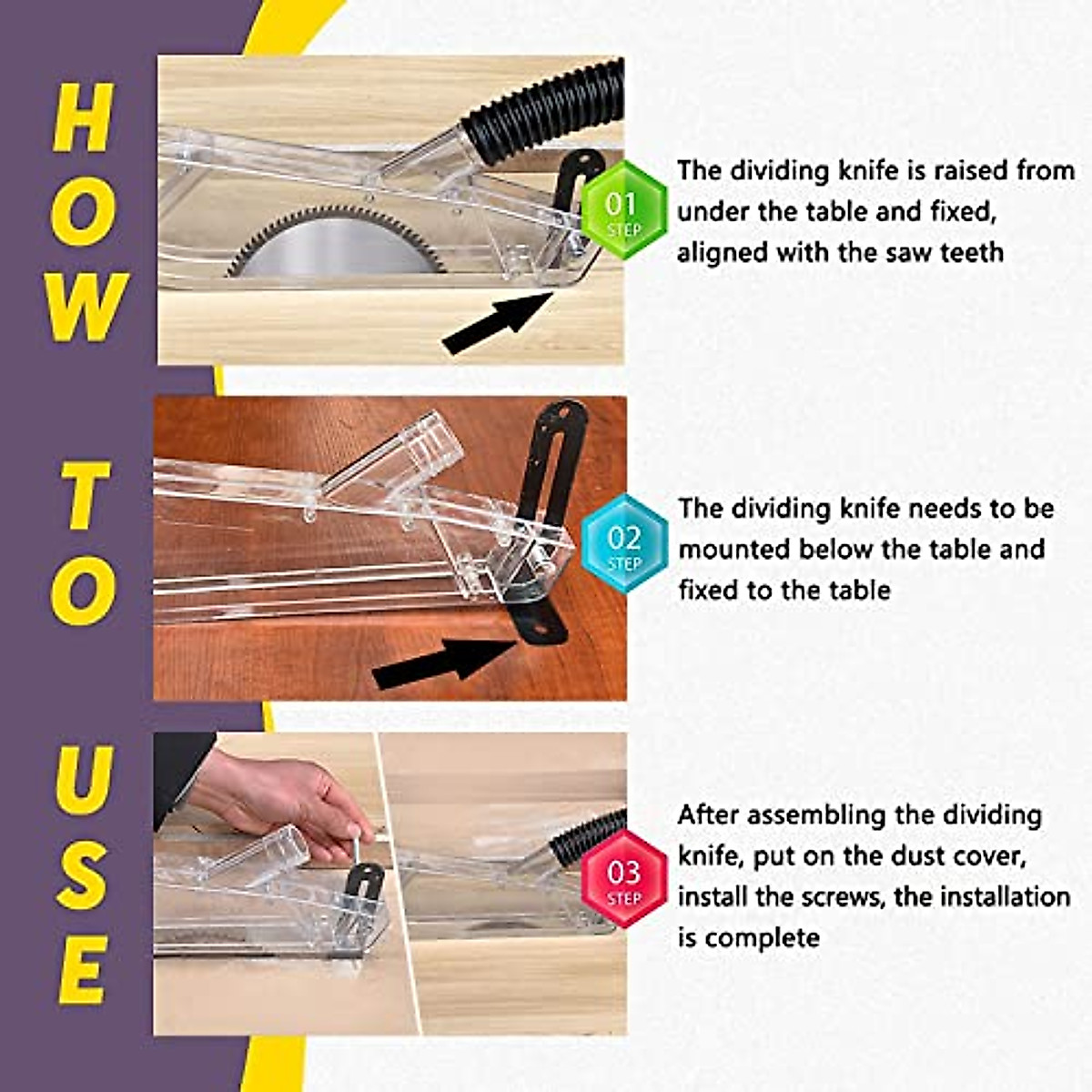 HOW TO USE

01 STEP

The dividing knife is raised from under the table and fixed, aligned with the saw teeth

02 STEP

The dividing knife needs to be mounted below the table and fixed to the table

03 STEP

After assembling the dividing knife, put on the dust cover, install the screws, the installation is complete