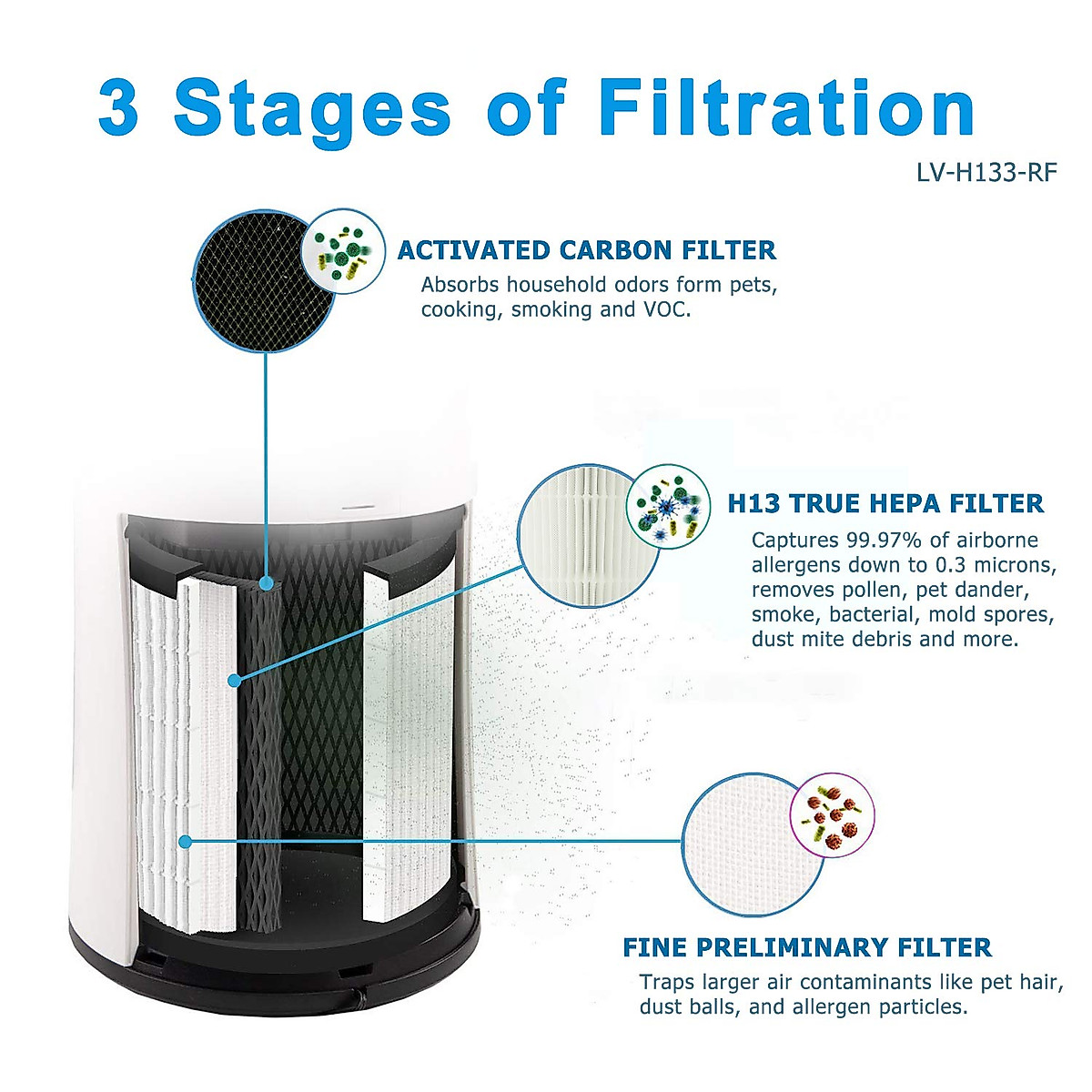 3 Stages of Filtration

LV-H133-RF

ACTIVATED CARBON FILTER

Absorbs household odors form pets, cooking, smoking and VOC.

H13 TRUE HEPA FILTER

Captures 99.97% of airborne allergens down to 0.3 microns, removes pollen, pet dander, smoke, bacterial, mold spores, dust mite debris and more.

FINE PRELIMINARY FILTER

Traps larger air contaminants like pet hair, dust balls, and allergen particles.