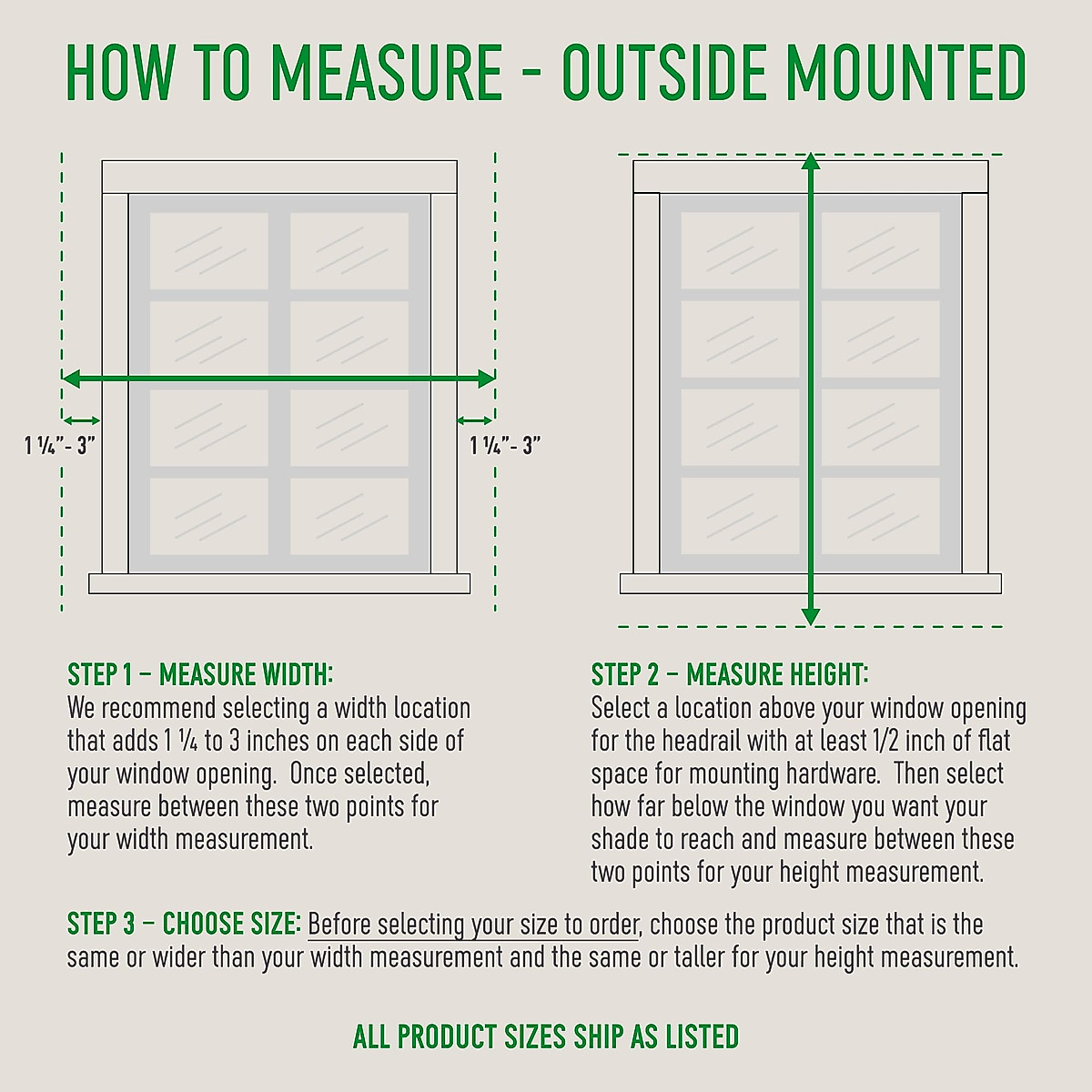 HOW TO MEASURE - OUTSIDE MOUNTED

1 ¼"- 3"

1 ¼"- 3"

STEP 1 – MEASURE WIDTH:
We recommend selecting a width location that adds 1 ¼ to 3 inches on each side of your window opening. Once selected, measure between these two points for your width measurement.

STEP 2 – MEASURE HEIGHT:
Select a location above your window opening for the headrail with at least 1/2 inch of flat space for mounting hardware. Then select how far below the window you want your shade to reach and measure between these two points for your height measurement.

STEP 3 – CHOOSE SIZE: Before selecting your size to order, choose the product size that is the same or wider than your width measurement and the same or taller for your height measurement.

ALL PRODUCT SIZES SHIP AS LISTED