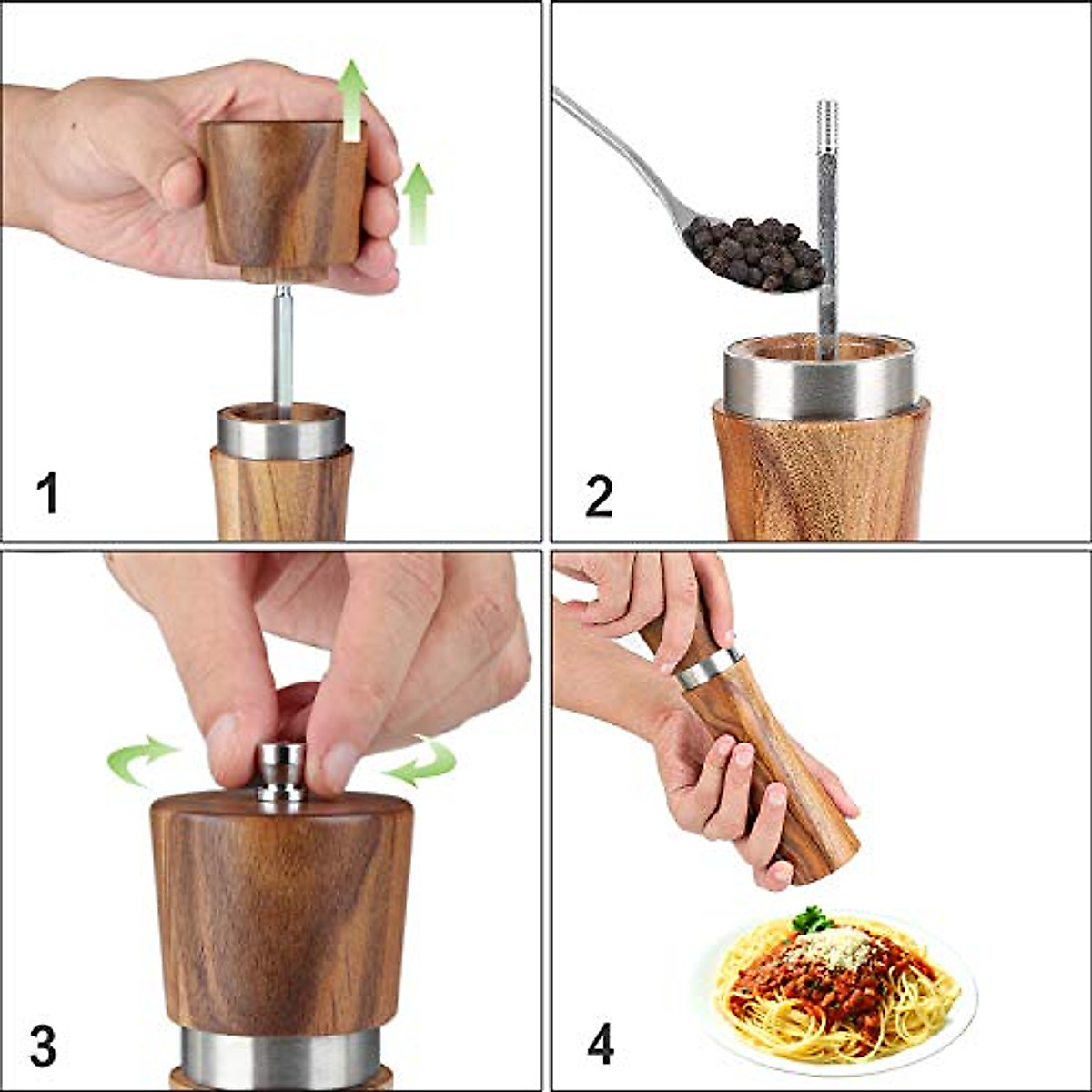 1

2

3

4