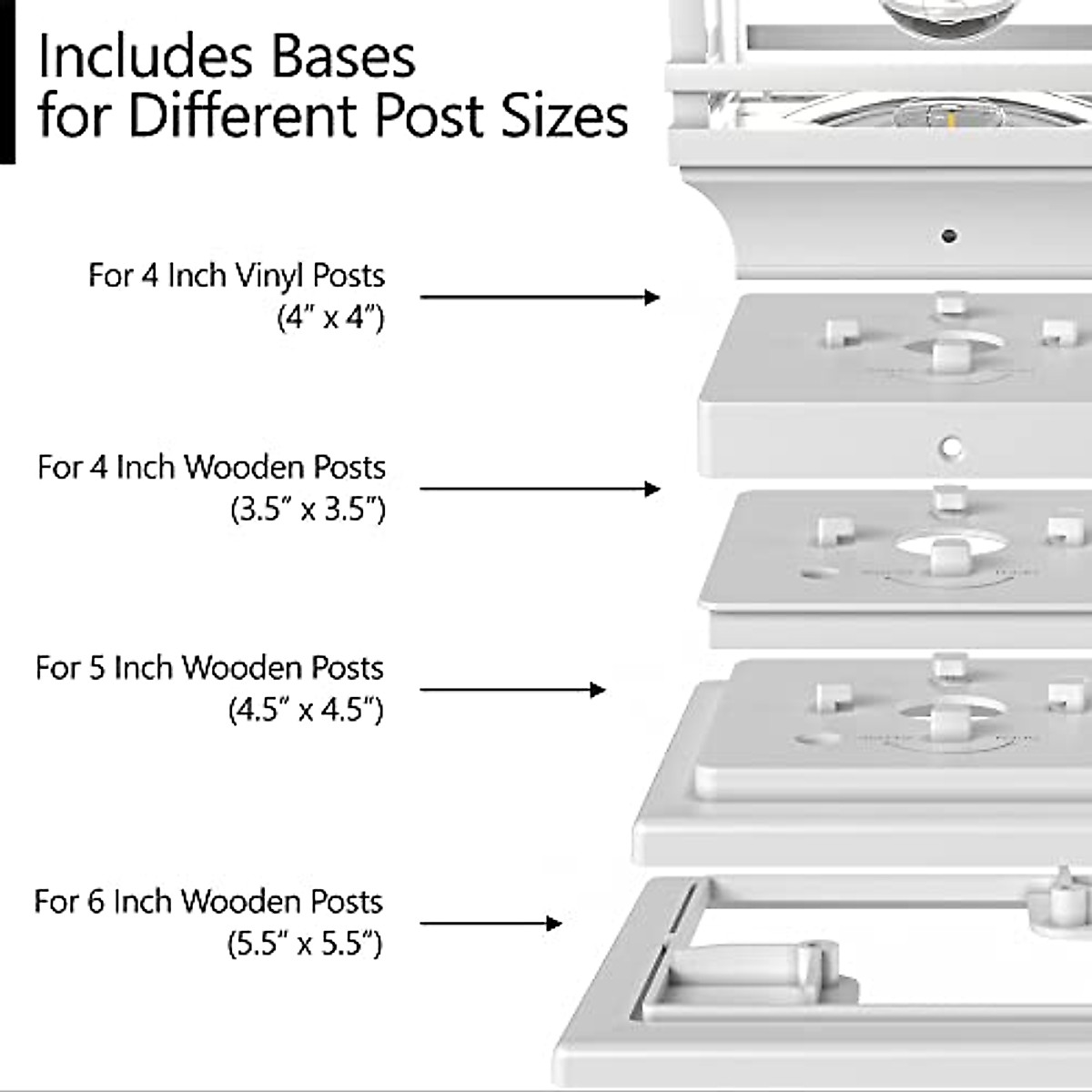 Includes Bases for Different Post Sizes

For 4 Inch Vinyl Posts (4" x 4")

For 4 Inch Wooden Posts (3.5" x 3.5")

For 5 Inch Wooden Posts (4.5" x 4.5")

For 6 Inch Wooden Posts (5.5" x 5.5")