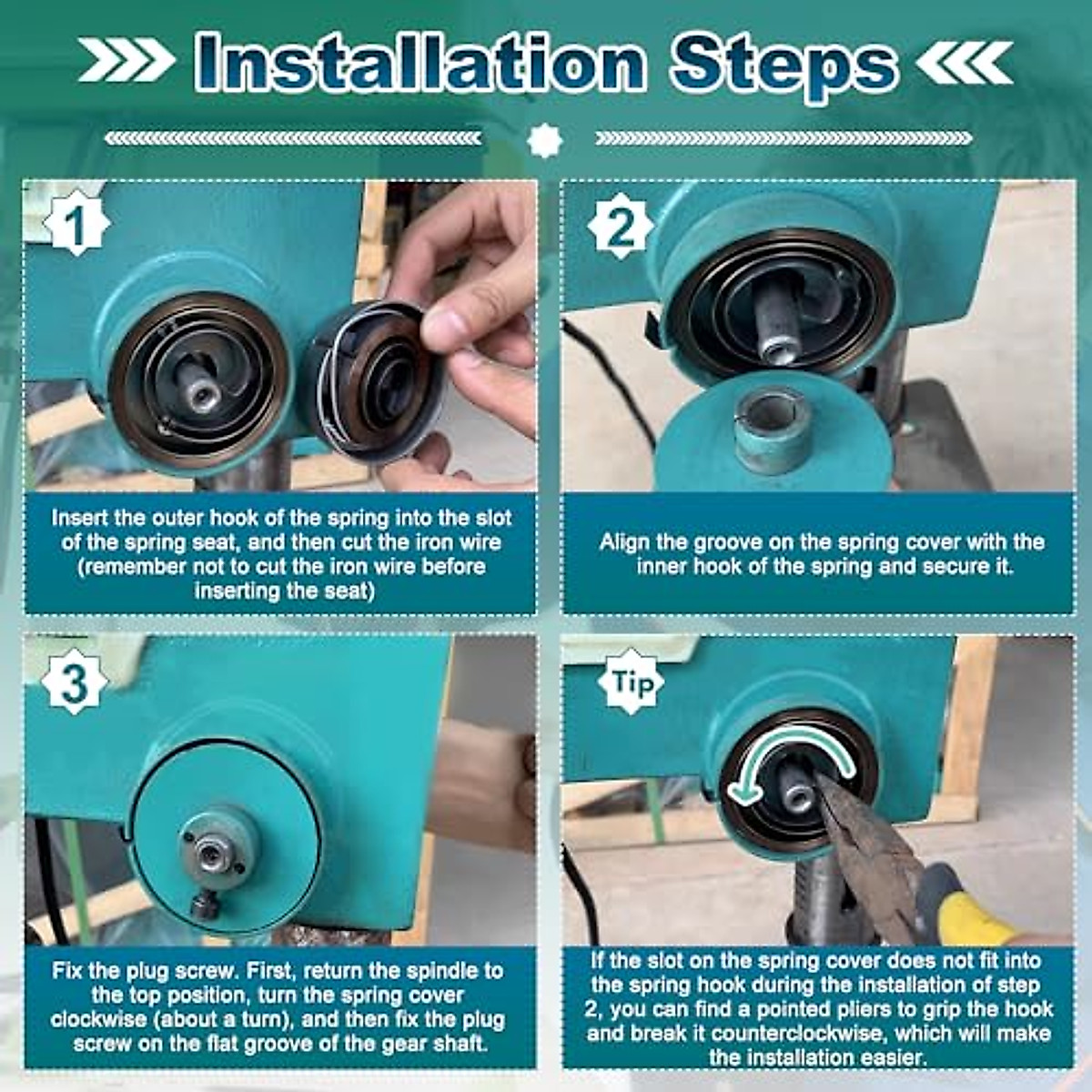 Installation Steps

1

Insert the outer hook of the spring into the slot of the spring seat, and then cut the iron wire (remember not to cut the iron wire before inserting the seat)

2

Align the groove on the spring cover with the inner hook of the spring and secure it.

3

Fix the plug screw. First, return the spindle to the top position, turn the spring cover clockwise (about a turn), and then fix the plug screw on the flat groove of the gear shaft.

Tip

If the slot on the spring cover does not fit into the spring hook during the installation of step 2, you can find a pointed pliers to grip the hook and break it counterclockwise, which will make the installation easier.