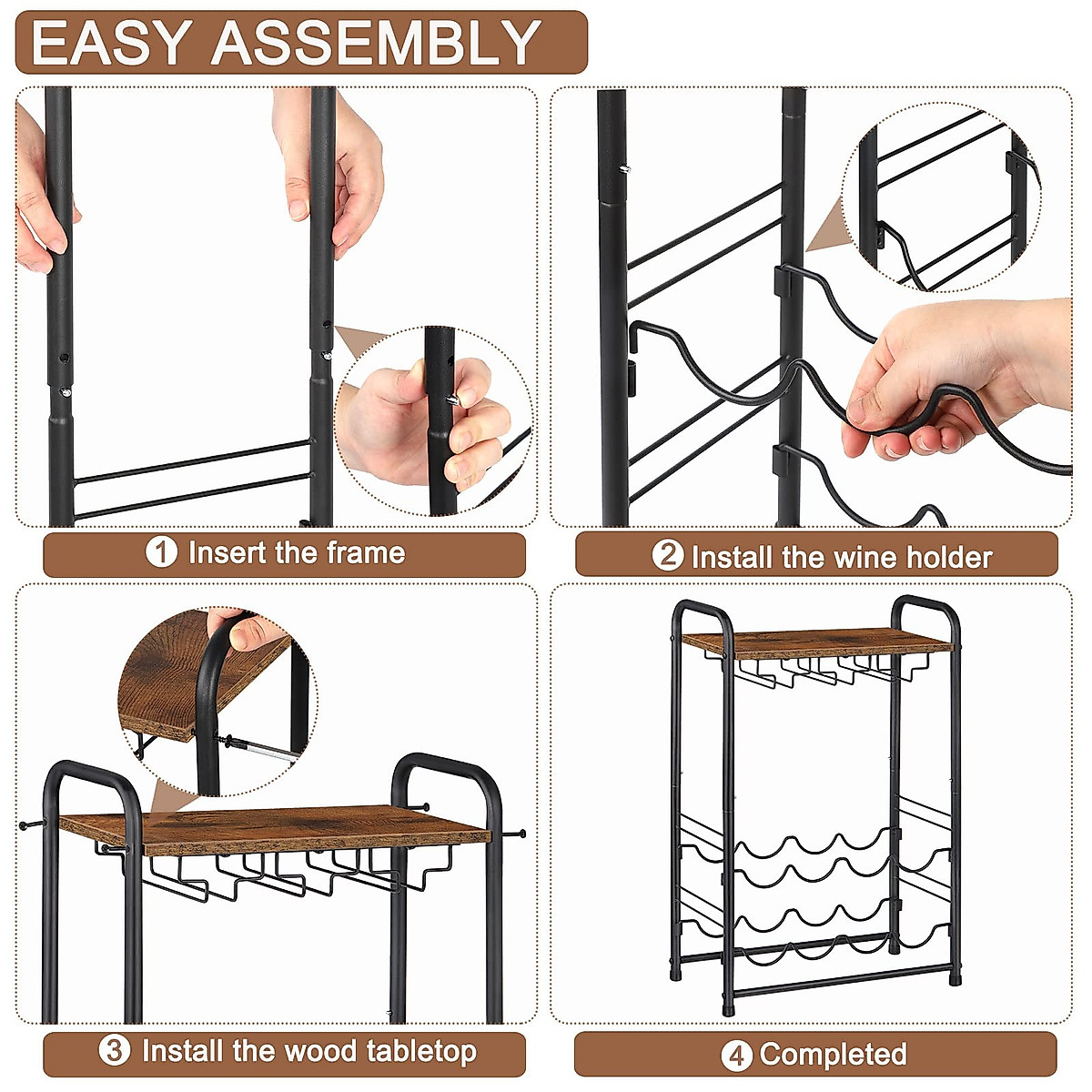 EASY ASSEMBLY

1 Insert the frame

2 Install the wine holder

3 Install the wood tabletop

4 Completed