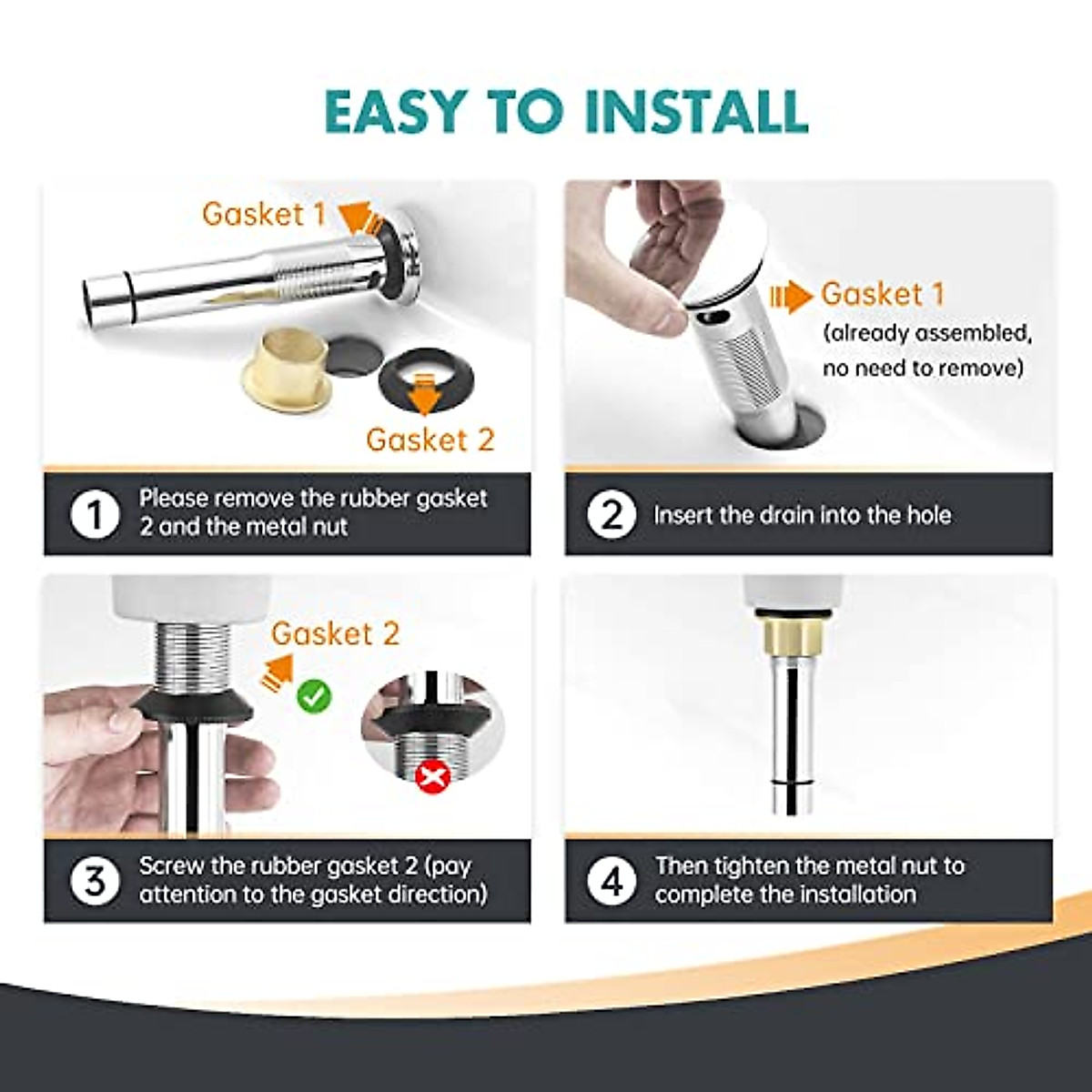 EASY TO INSTALL

Gasket 1

Gasket 2

1 Please remove the rubber gasket 2 and the metal nut

Gasket 1
(already assembled, no need to remove)

2 Insert the drain into the hole

Gasket 2

3 Screw the rubber gasket 2 (pay attention to the gasket direction)

4 Then tighten the metal nut to complete the installation