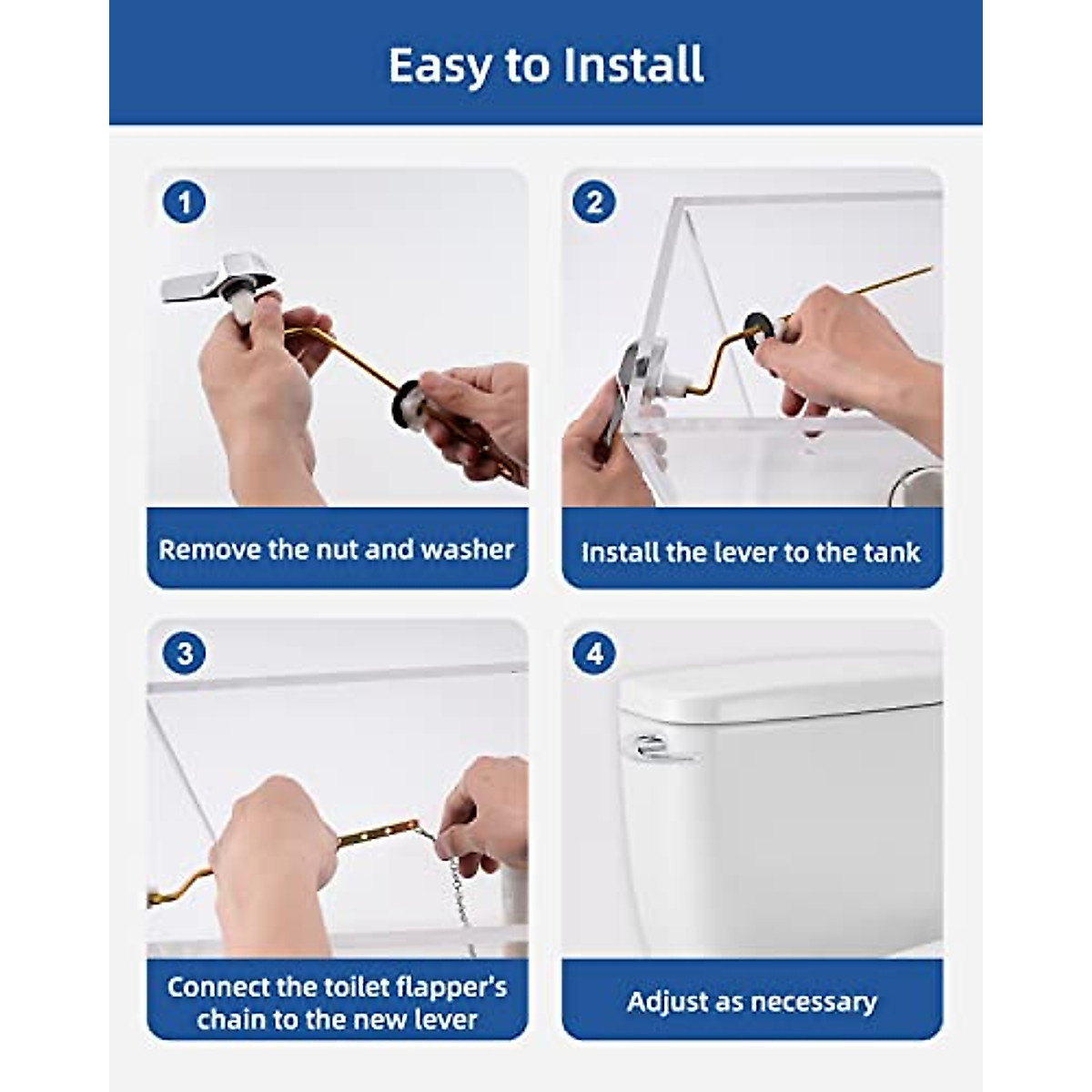 Easy to Install

1

Remove the nut and washer

2

Install the lever to the tank

3

Connect the toilet flapper's chain to the new lever

4

Adjust as necessary