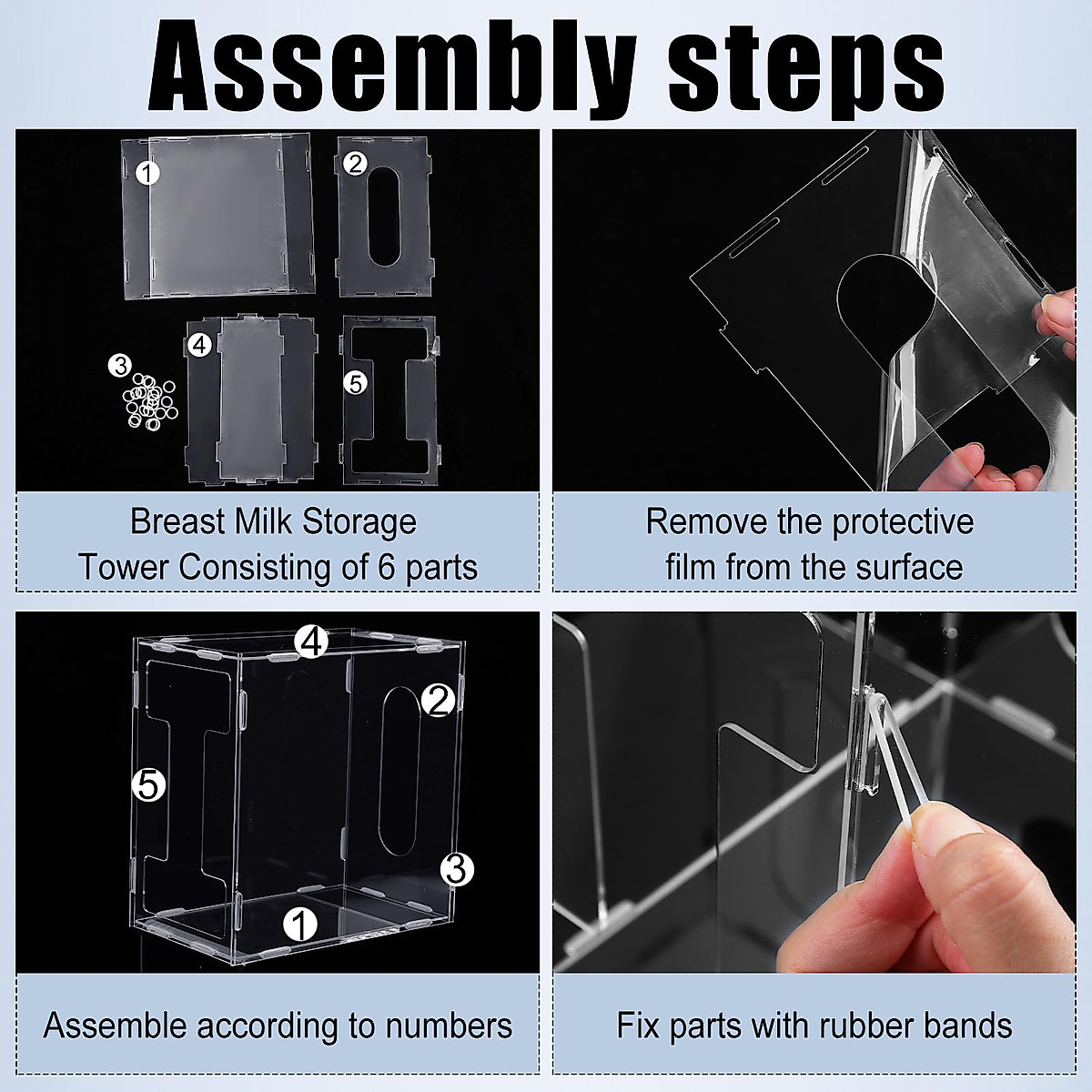 Assembly steps

1
2
3
4
5

Breast Milk Storage Tower Consisting of 6 parts

Remove the protective film from the surface

4
2
5
3
1

Assemble according to numbers

Fix parts with rubber bands