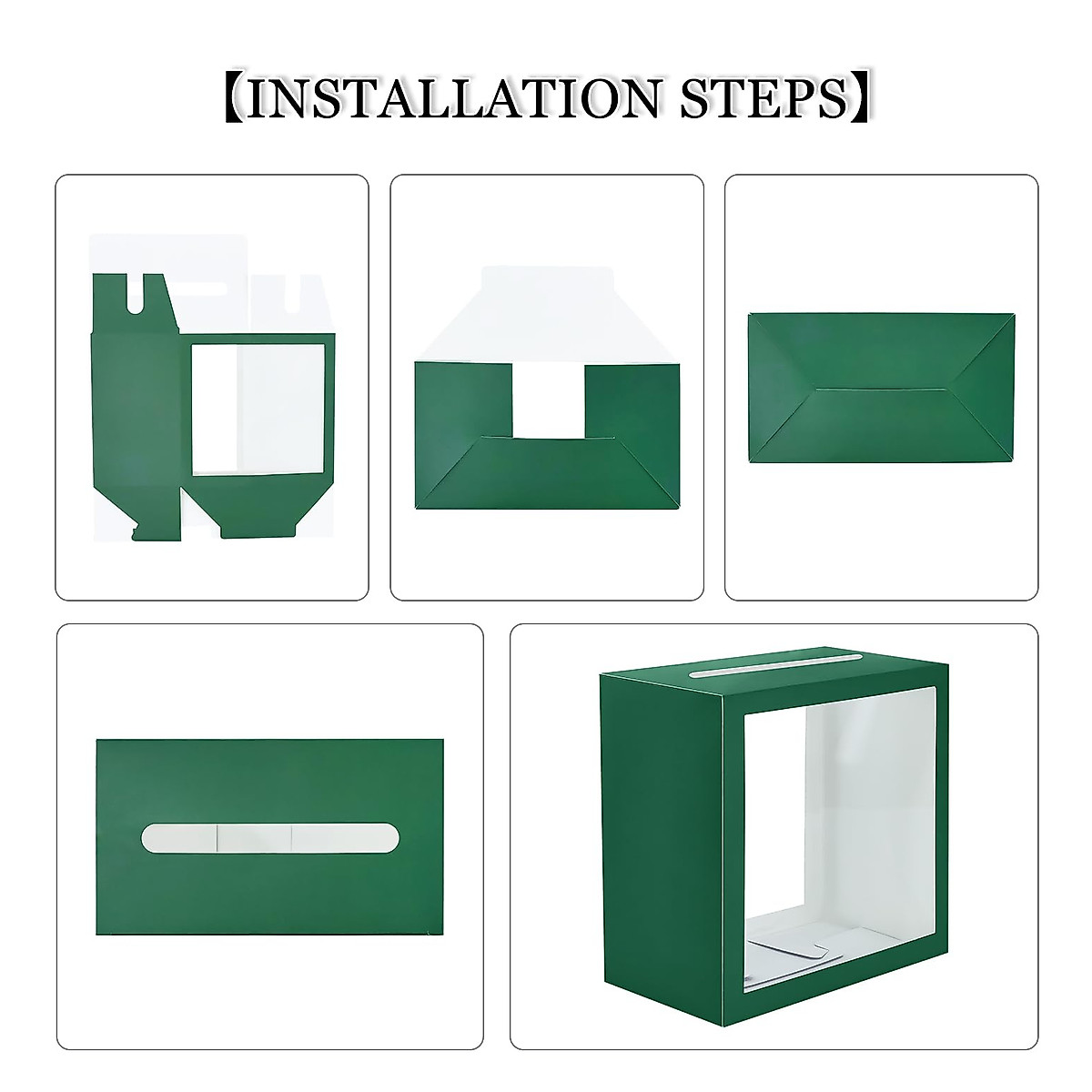 【INSTALLATION STEPS】