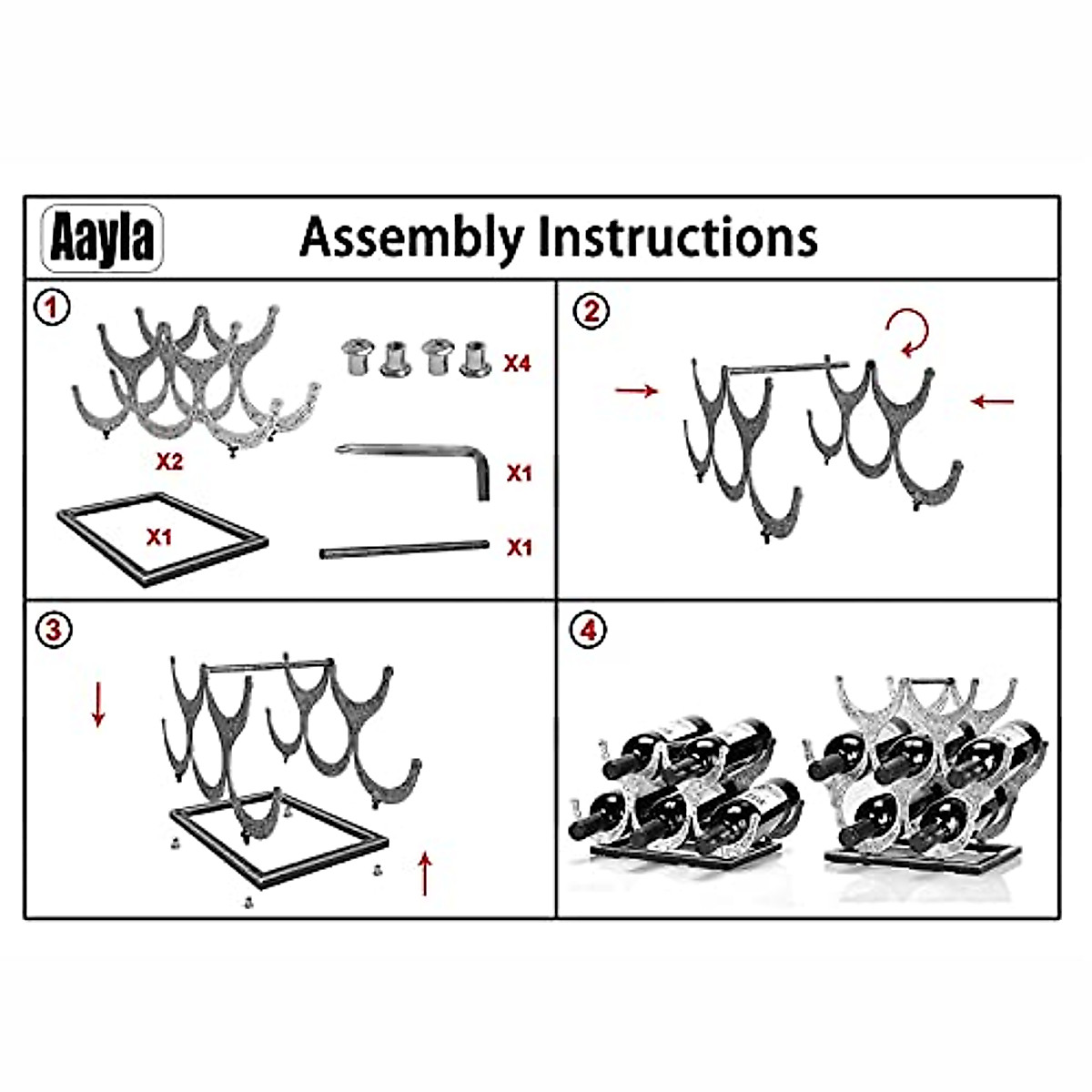 Aayla

Assembly Instructions

1

X2

X4

X1

X1

X1

2

3

4