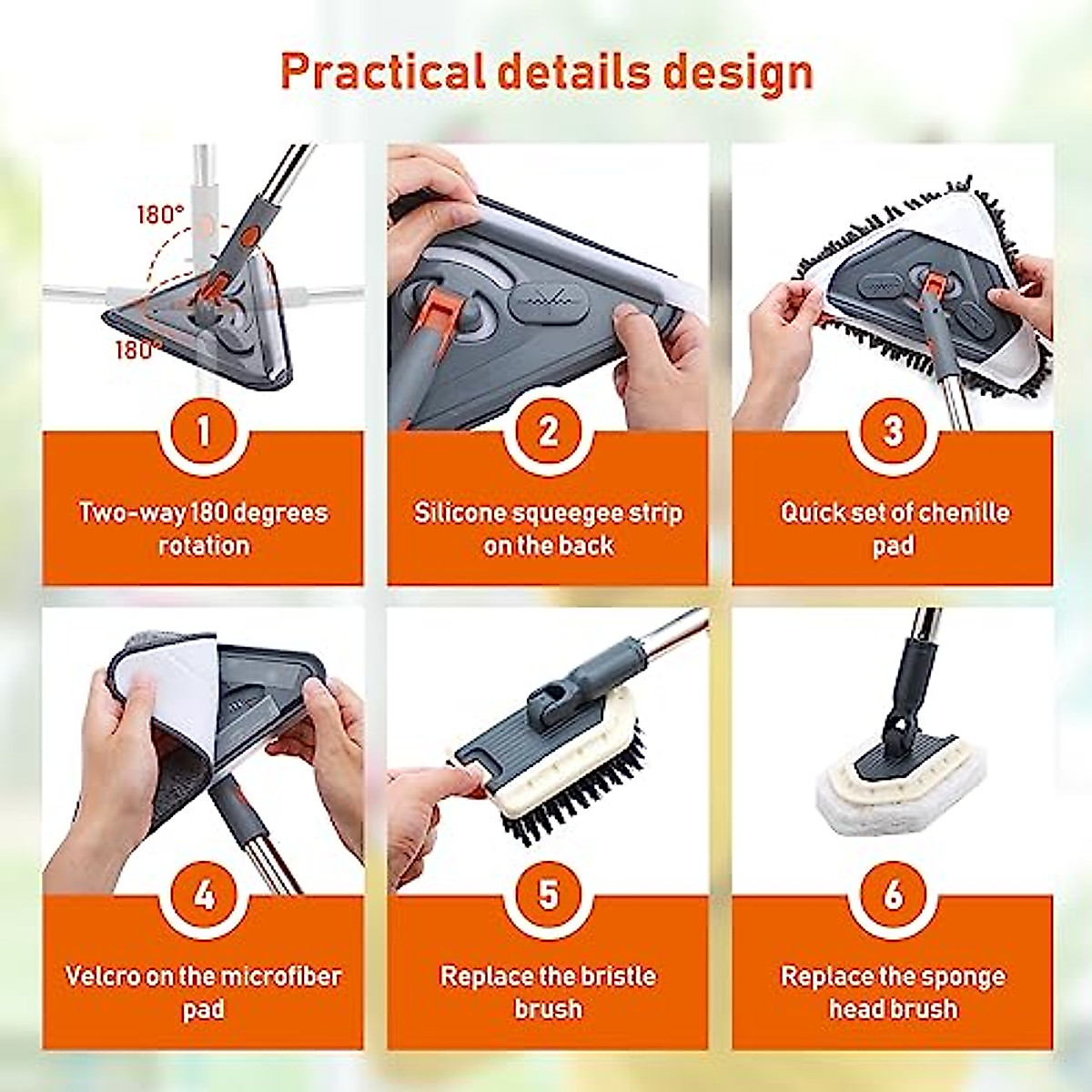 Practical details design

180°

180°

1

Two-way 180 degrees rotation

2

Silicone squeegee strip on the back

3

Quick set of chenille pad

4

Velcro on the microfiber pad

5

Replace the bristle brush

6

Replace the sponge head brush