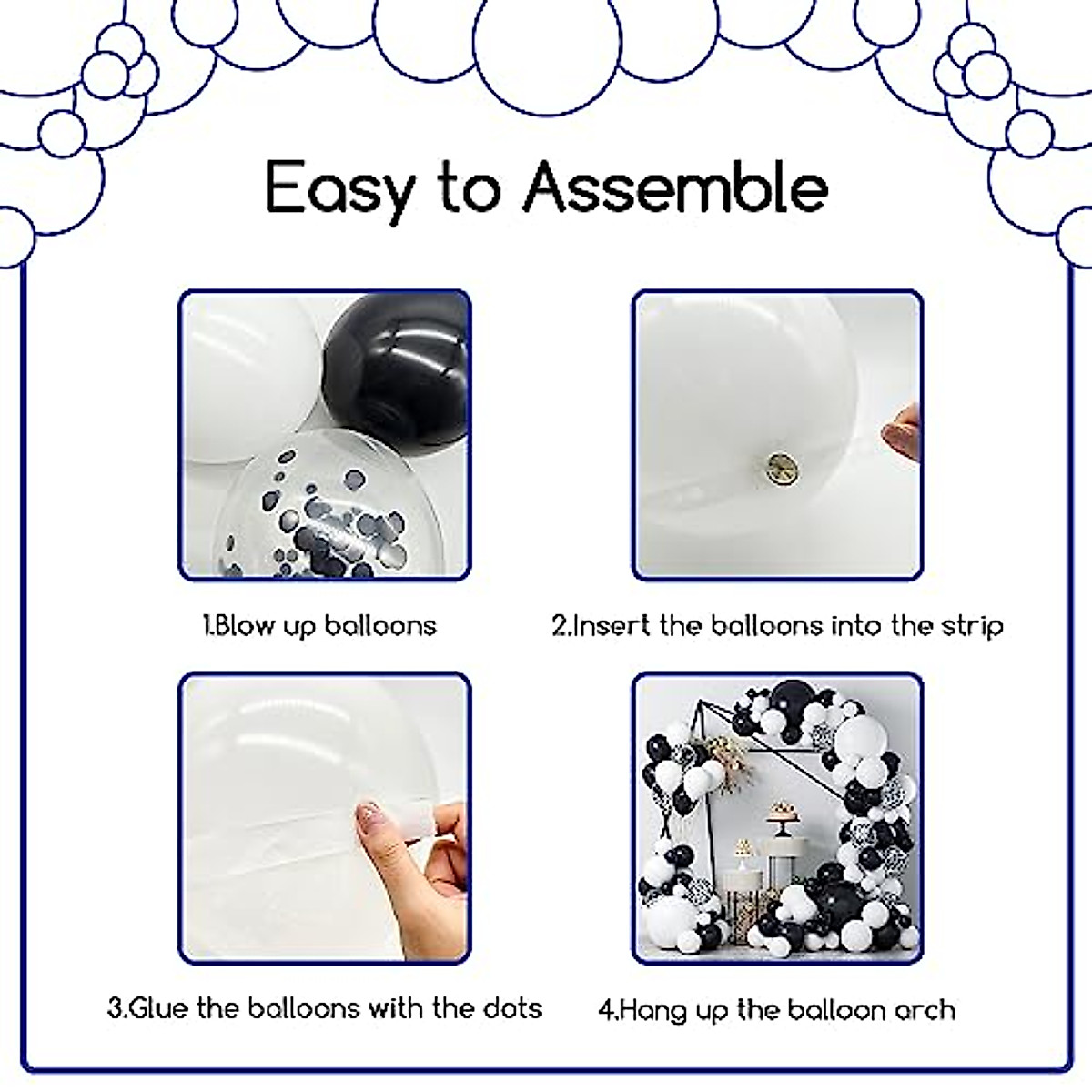 Easy to Assemble

1.Blow up balloons

2.Insert the balloons into the strip

3.Glue the balloons with the dots

4.Hang up the balloon arch