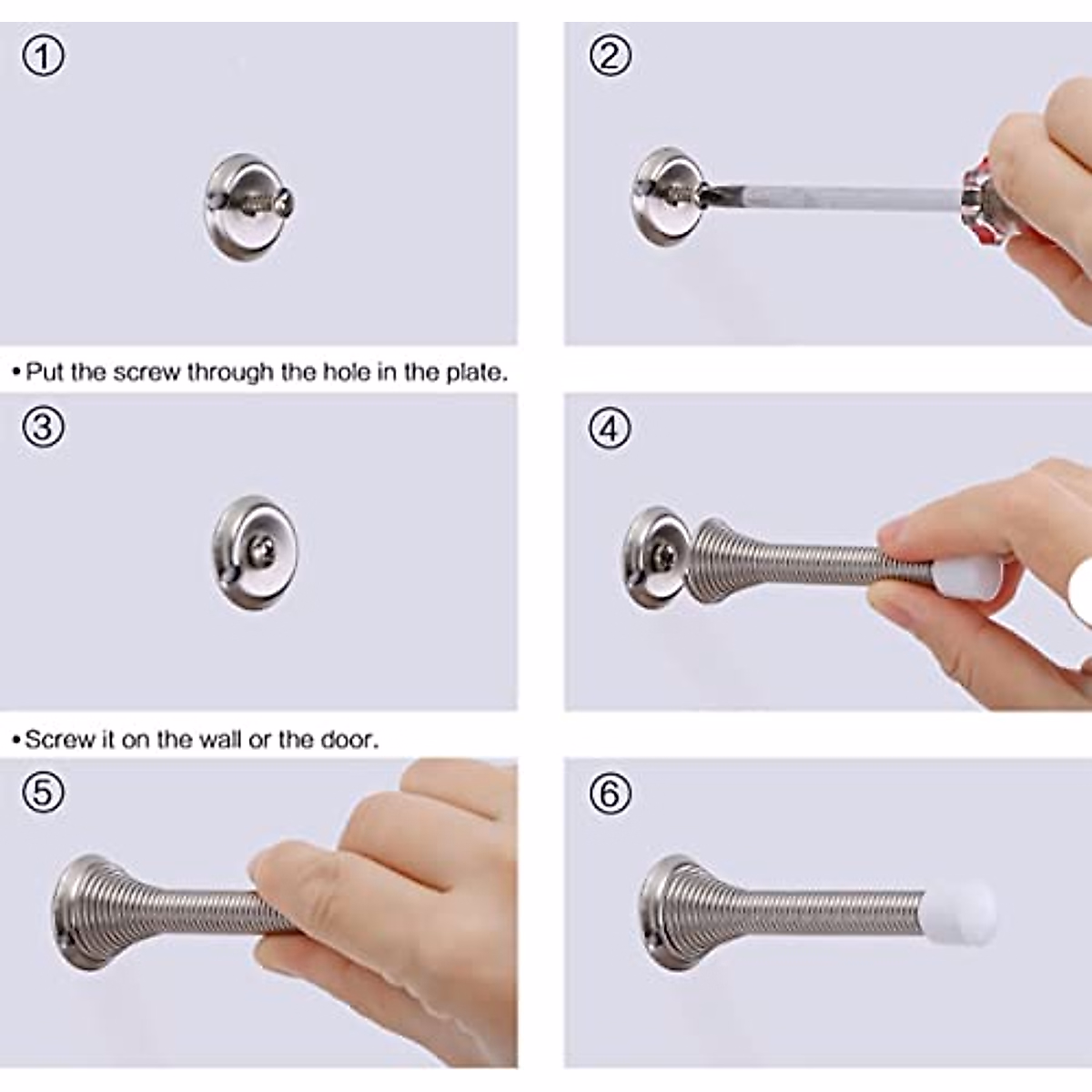 ①

②

• Put the screw through the hole in the plate.

③

④

• Screw it on the wall or the door.

⑤

⑥